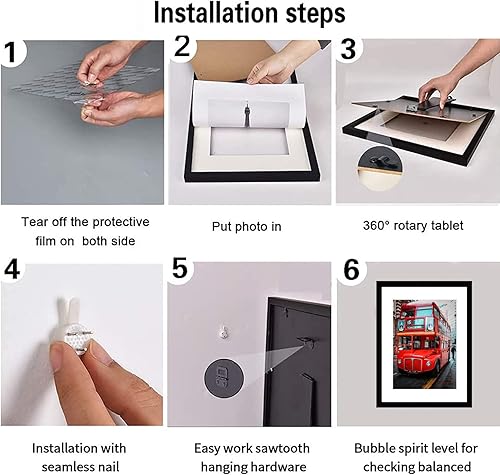 Installation steps

1

Tear off the protective film on both side

2

Put photo in

3

360° rotary tablet

4

Installation with seamless nail

5

Easy work sawtooth hanging hardware

6

Bubble spirit level for checking balanced