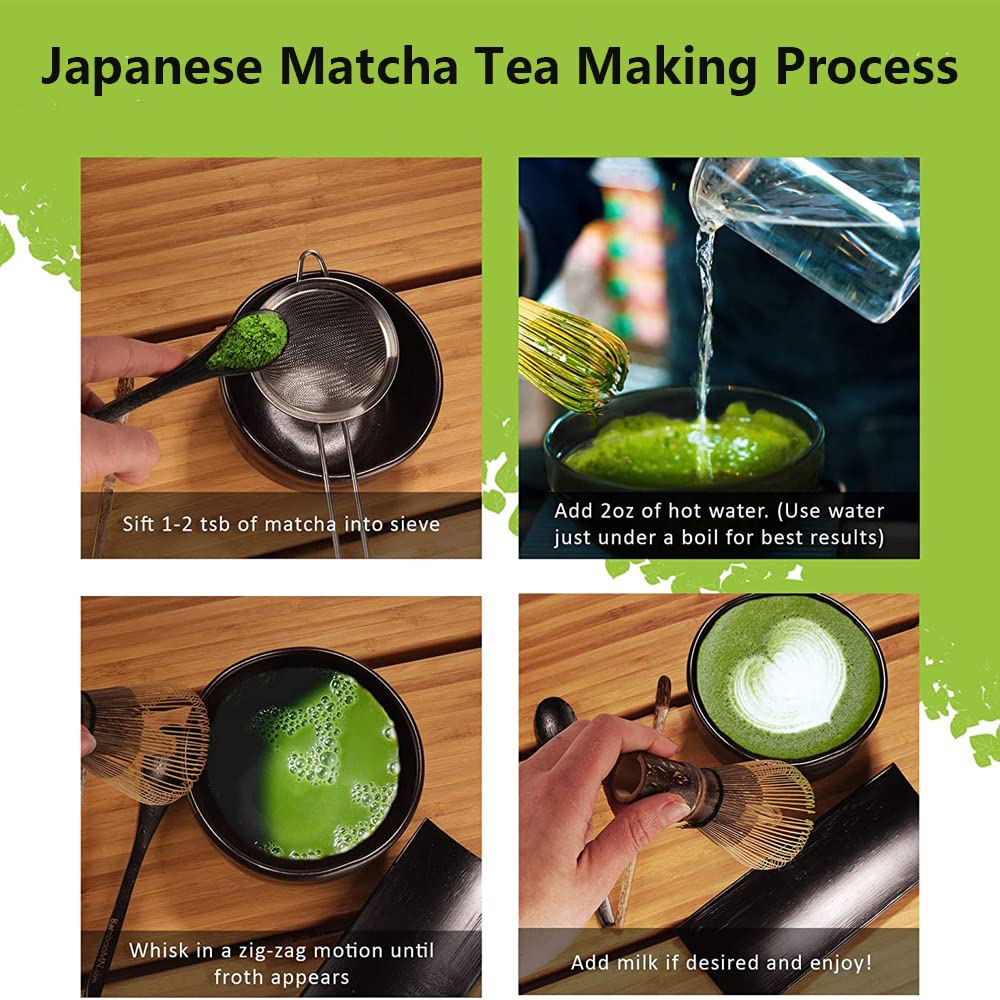 Japanese Matcha Tea Making Process

Sift 1-2 tsb of matcha into sieve

Add 2oz of hot water. (Use water just under a boil for best results)

Whisk in a zig-zag motion until froth appears

Add milk if desired and enjoy!