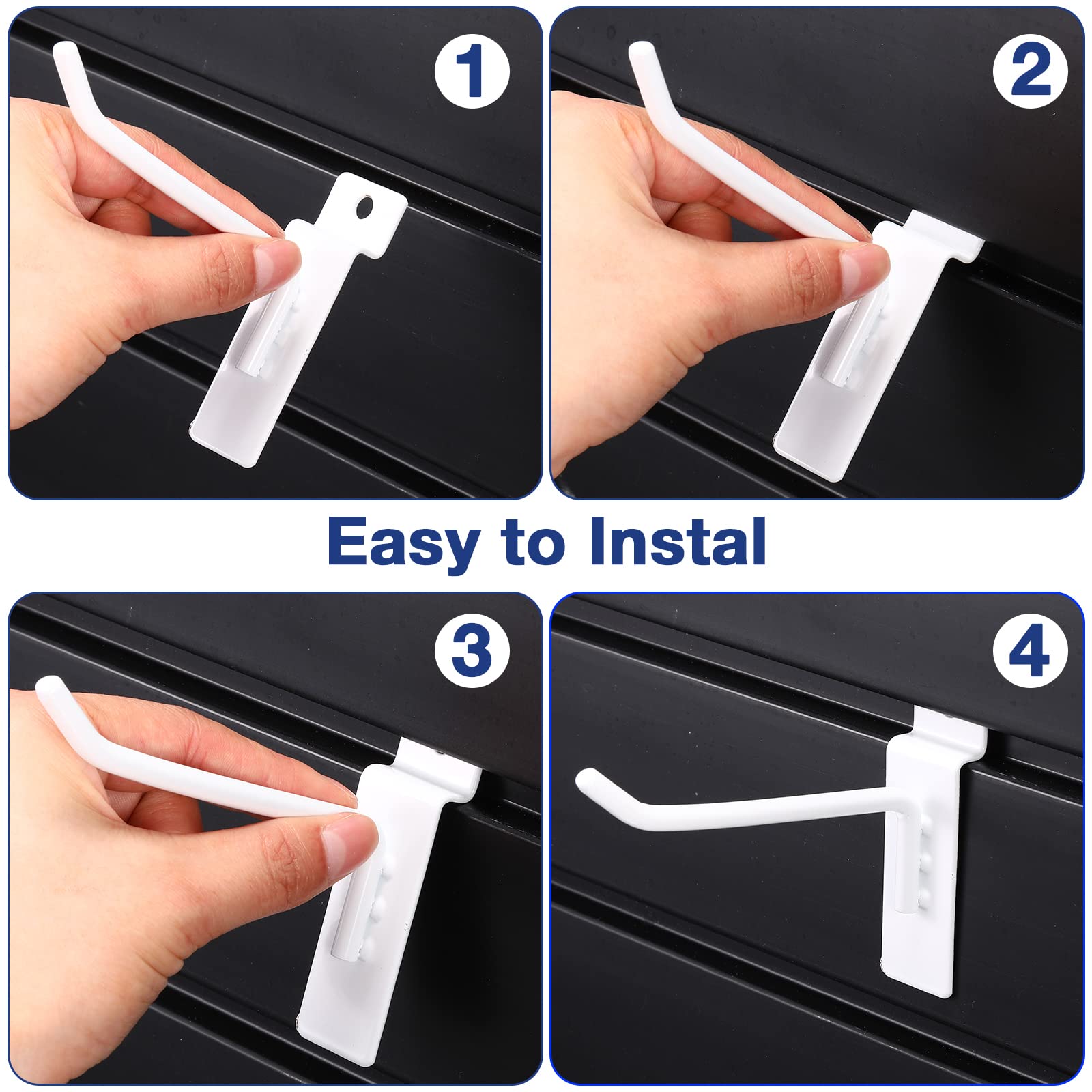 1

2

Easy to Instal

3

4