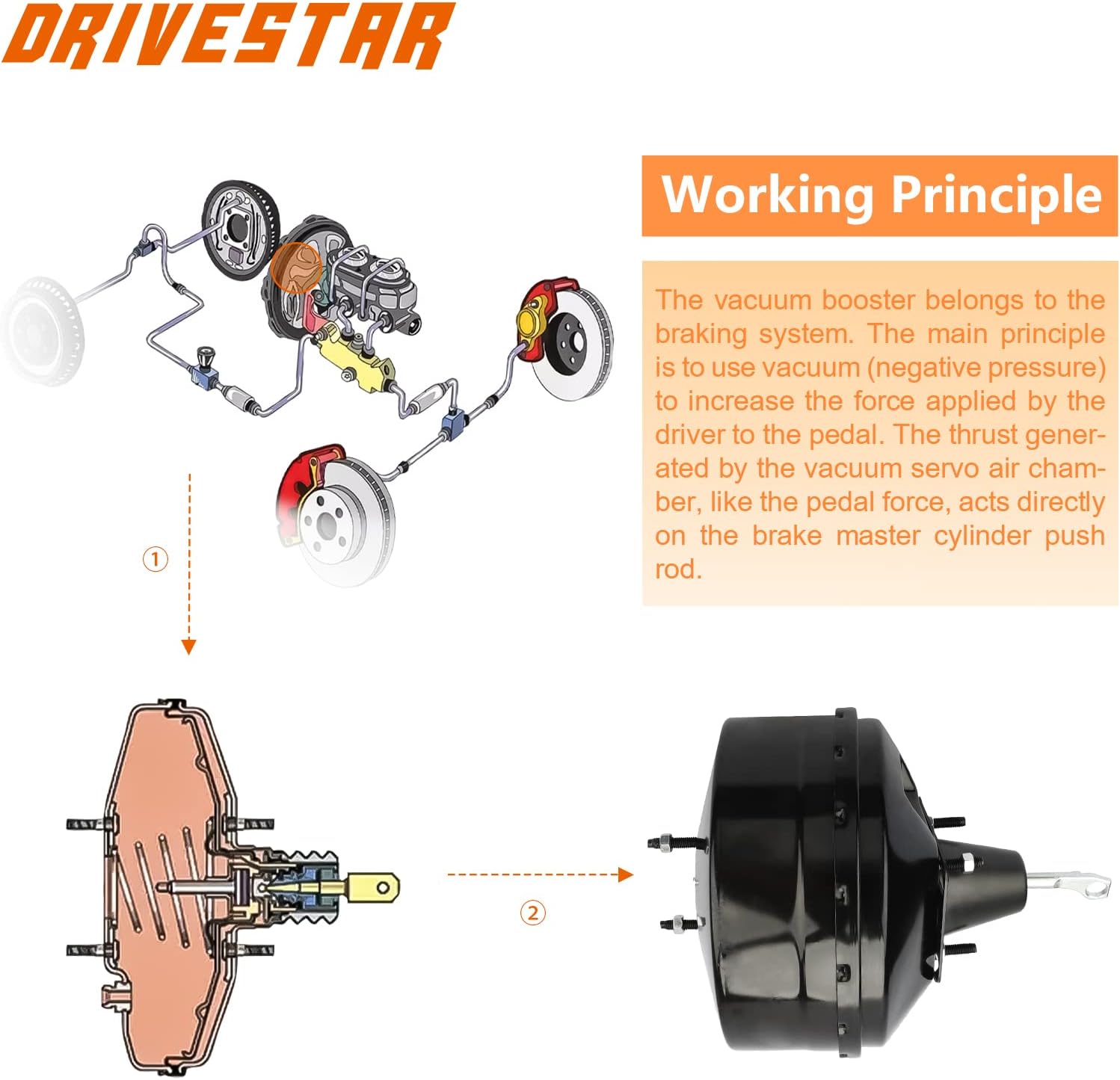 DRIVESTAR

Working Principle

The vacuum booster belongs to the braking system. The main principle is to use vacuum (negative pressure) to increase the force applied by the driver to the pedal. The thrust generated by the vacuum servo air chamber, like the pedal force, acts directly on the brake master cylinder push rod.

①

②