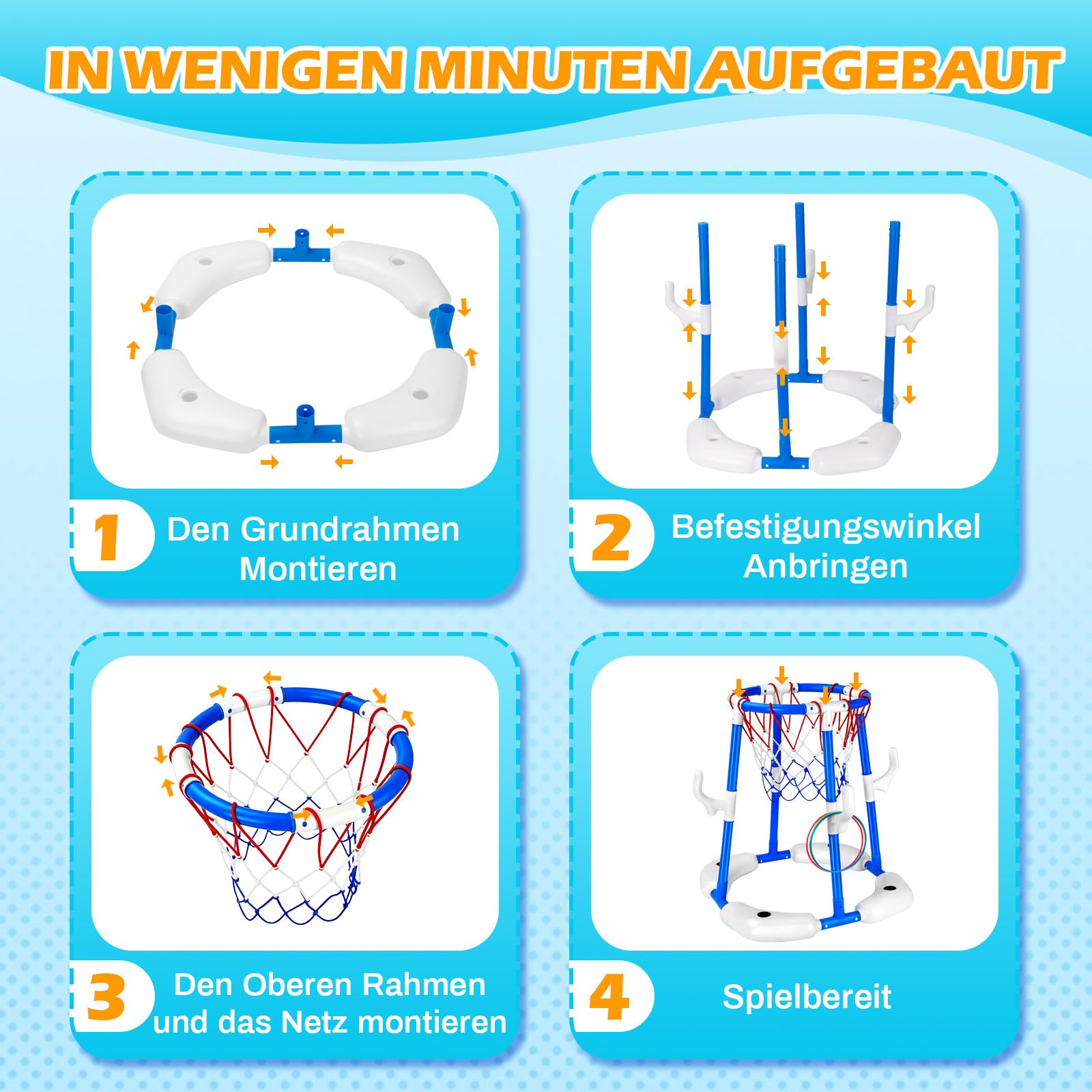 IN WENIGEN MINUTEN AUFGEBAUT

1 Den Grundrahmen Montieren

2 Befestigungswinkel Anbringen

3 Den Oberen Rahmen und das Netz montieren

4 Spielbereit