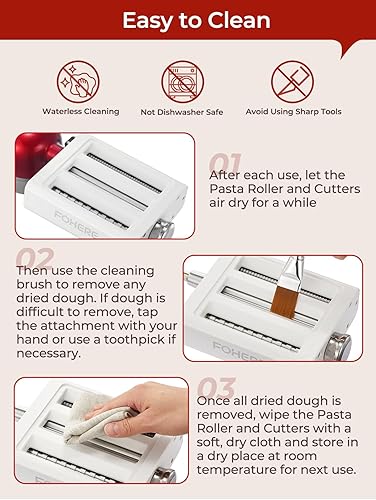 Easy to Clean

Waterless Cleaning

Not Dishwasher Safe

Avoid Using Sharp Tools

FOHERE

01

After each use, let the Pasta Roller and Cutters air dry for a while

02

Then use the cleaning brush to remove any dried dough. If dough is difficult to remove, tap the attachment with your hand or use a toothpick if necessary.

FOHERE

03

Once all dried dough is removed, wipe the Pasta Roller and Cutters with a soft, dry cloth and store in a dry place at room temperature for next use.