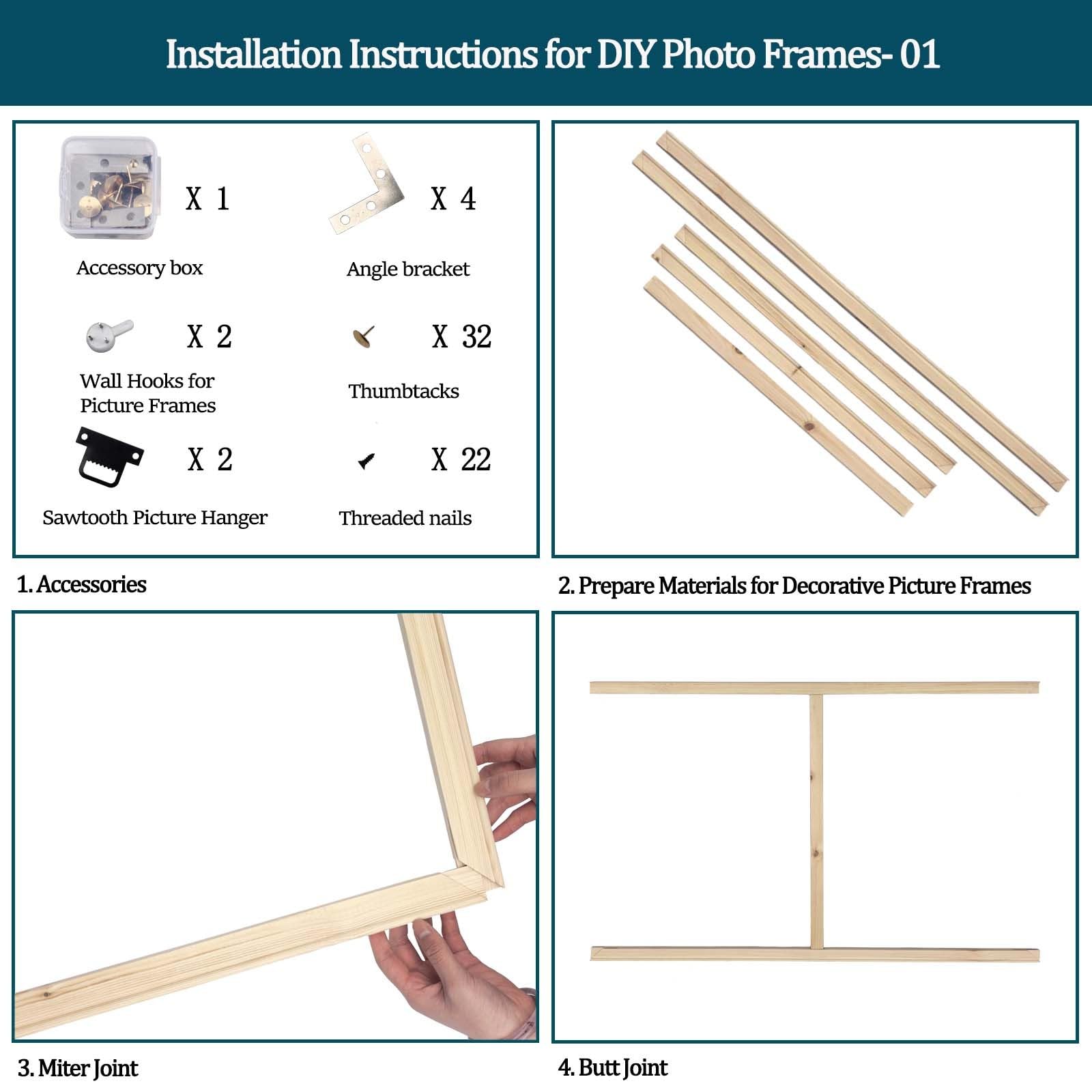 Installation Instructions for DIY Photo Frames- 01

X 1

Accessory box

X 4

Angle bracket

X 2

Wall Hooks for Picture Frames

X 32

Thumbtacks

X 2

Sawtooth Picture Hanger

X 22

Threaded nails

1. Accessories

2. Prepare Materials for Decorative Picture Frames

3. Miter Joint

4. Butt Joint