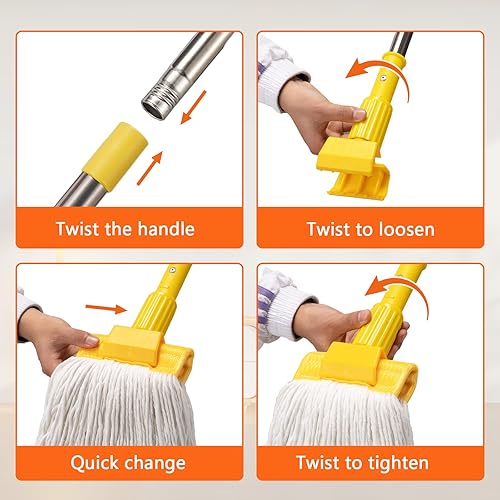 Twist the handle

Twist to loosen

Quick change

Twist to tighten