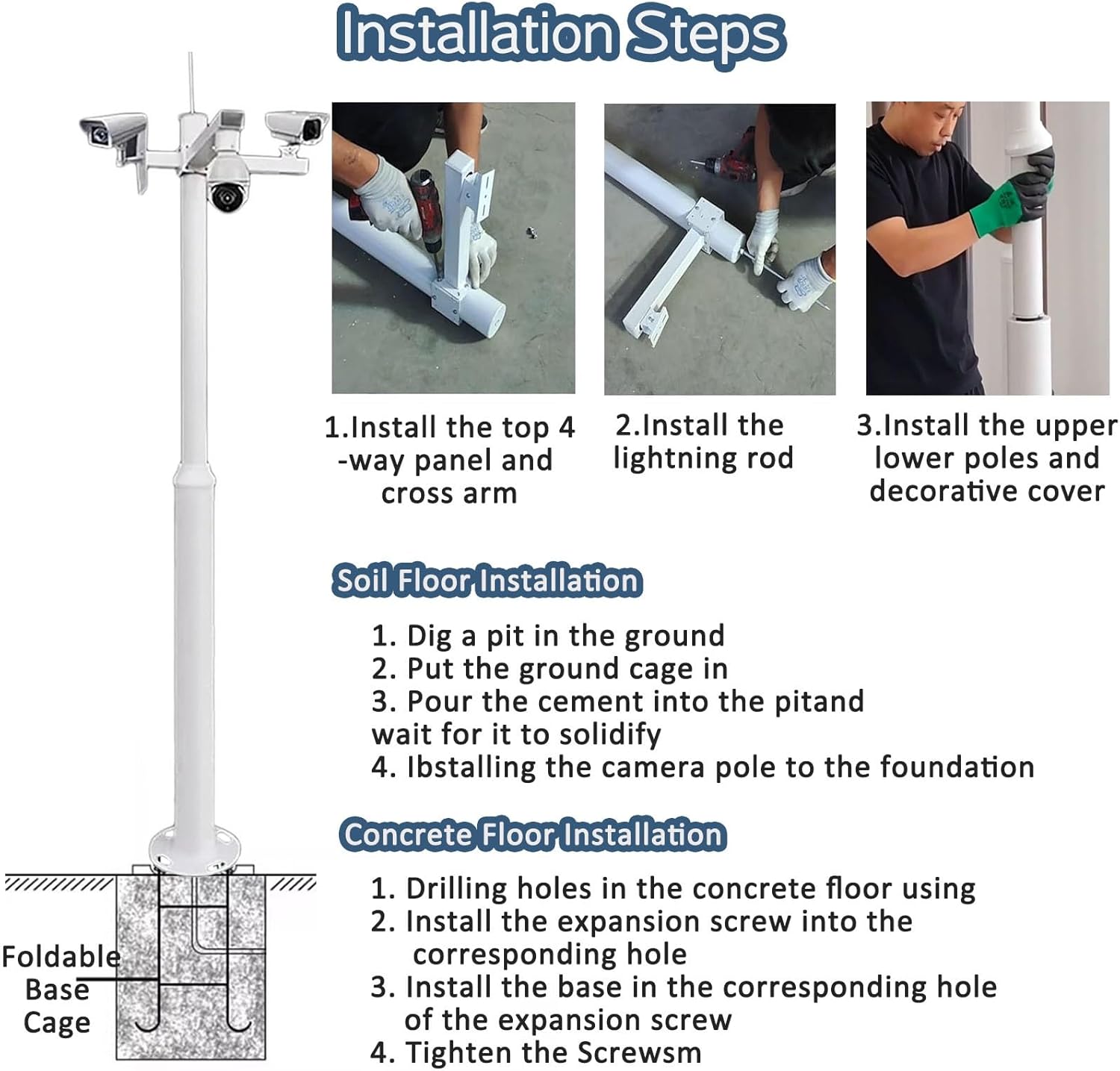 Installation Steps

1.Install the top 4 -way panel and cross arm

2.Install the lightning rod

3.Install the upper lower poles and decorative cover

Soil Floor Installation

1. Dig a pit in the ground
2. Put the ground cage in
3. Pour the cement into the pitand wait for it to solidify
4. Ibstalling the camera pole to the foundation

Concrete Floor Installation

1. Drilling holes in the concrete floor using
2. Install the expansion screw into the corresponding hole
3. Install the base in the corresponding hole of the expansion screw
4. Tighten the Screwsm

Foldable Base Cage