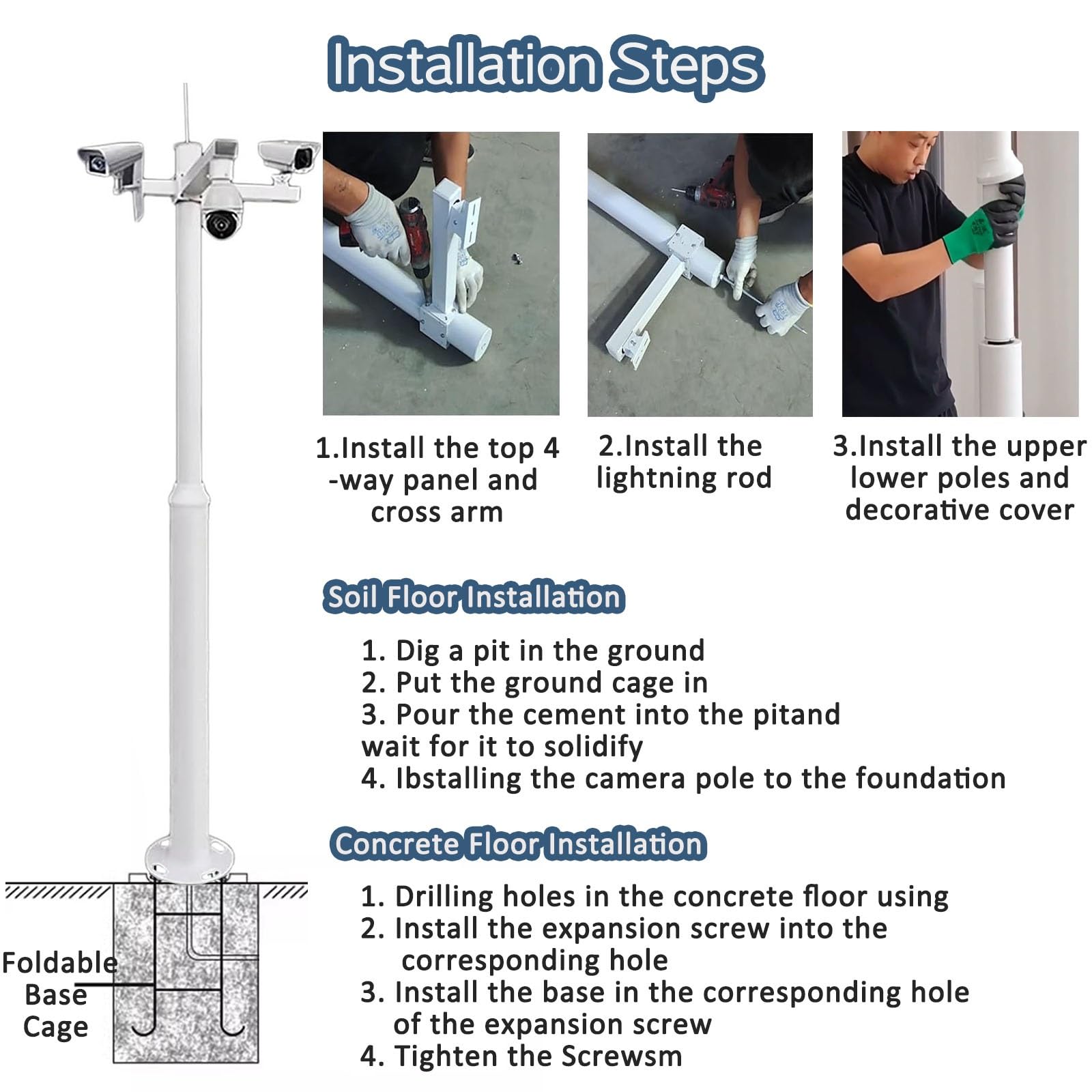 Installation Steps

1.Install the top 4 -way panel and cross arm

2.Install the lightning rod

3.Install the upper lower poles and decorative cover

Soil Floor Installation

1. Dig a pit in the ground
2. Put the ground cage in
3. Pour the cement into the pitand wait for it to solidify
4. Ibstalling the camera pole to the foundation

Concrete Floor Installation

1. Drilling holes in the concrete floor using
2. Install the expansion screw into the corresponding hole
3. Install the base in the corresponding hole of the expansion screw
4. Tighten the Screwsm

Foldable Base Cage