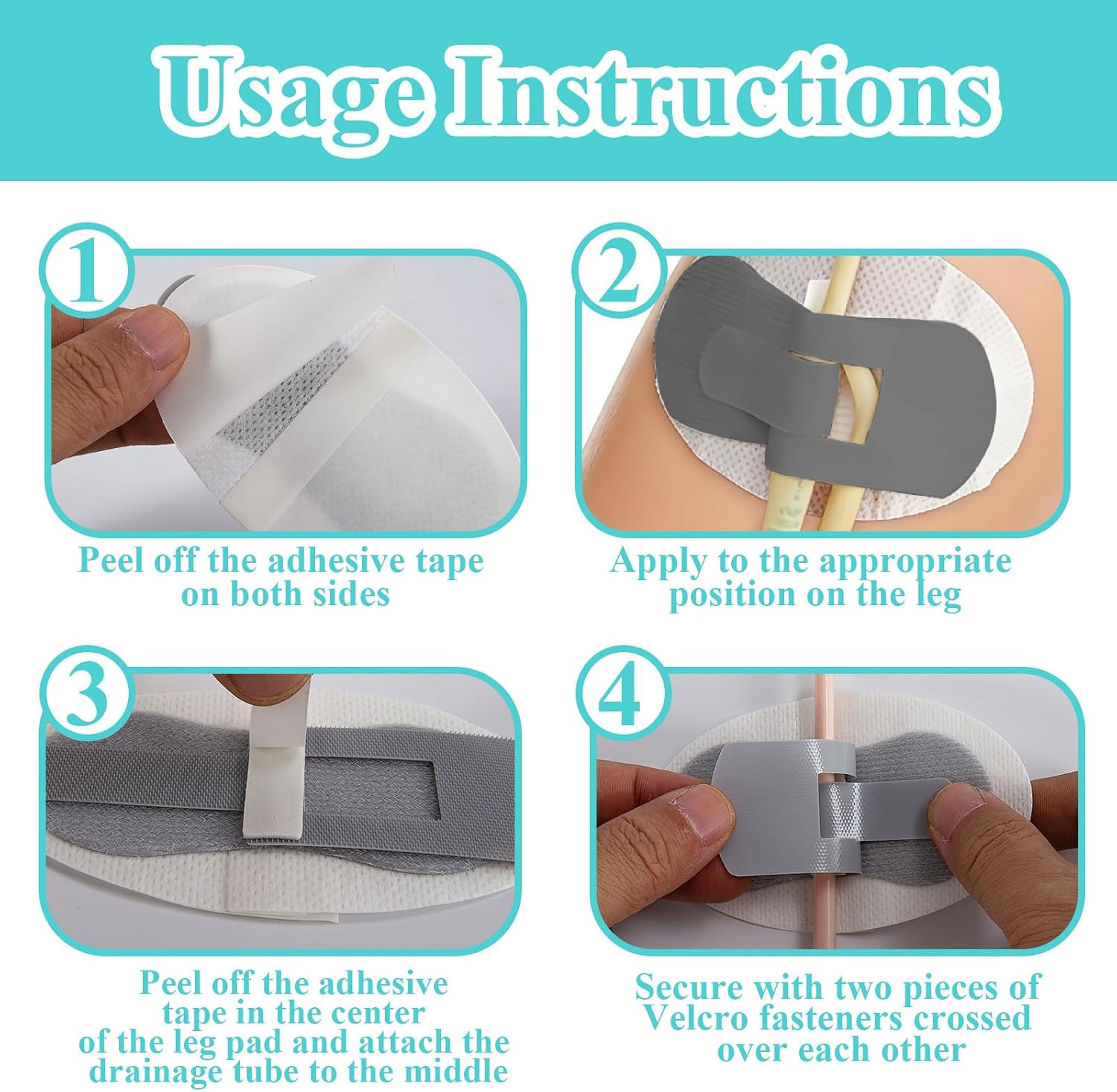 Usage Instructions

1

Peel off the adhesive tape on both sides

2

Apply to the appropriate position on the leg

3

Peel off the adhesive tape in the center of the leg pad and attach the drainage tube to the middle

4

Secure with two pieces of Velcro fasteners crossed over each other