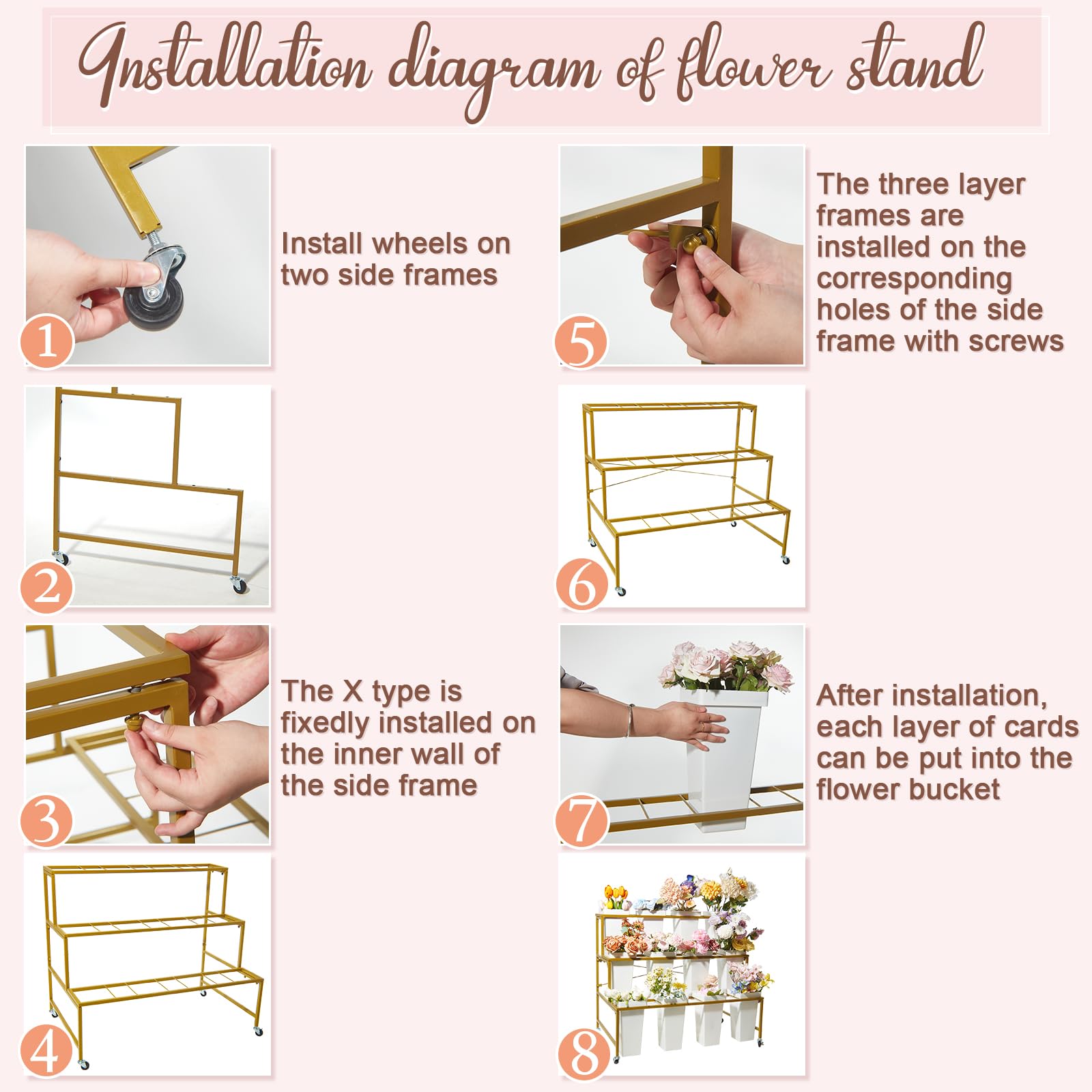 Installation diagram of flower stand

1
Install wheels on two side frames

2

3
The X type is fixedly installed on the inner wall of the side frame

4

5
The three layer frames are installed on the corresponding holes of the side frame with screws

6

7
After installation, each layer of cards can be put into the flower bucket

8