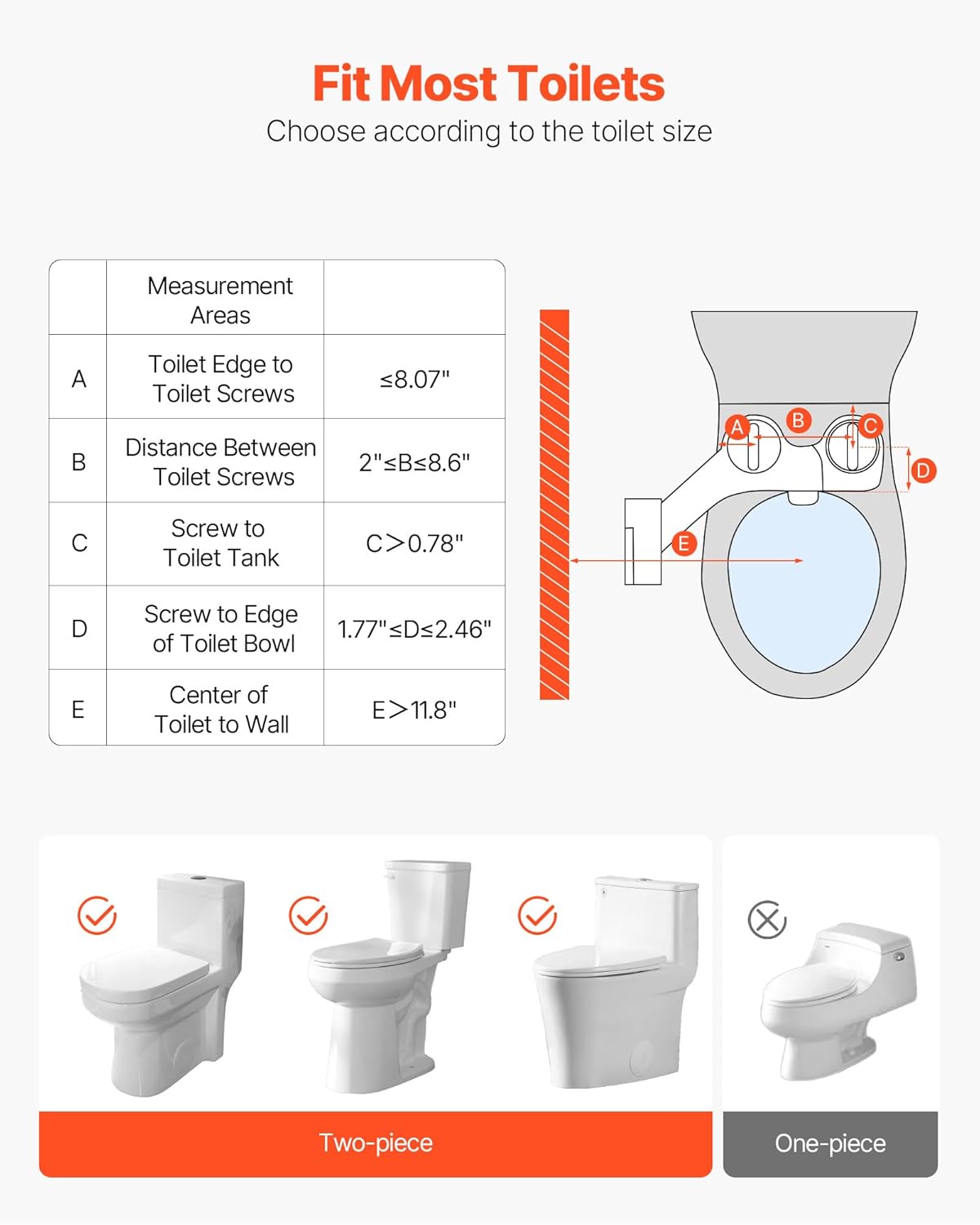 Fit Most Toilets
Choose according to the toilet size

| | Measurement Areas | |
|---|---|---|
| A | Toilet Edge to Toilet Screws | ≤8.07" |
| B | Distance Between Toilet Screws | 2"≤B≤8.6" |
| C | Screw to Toilet Tank | C>0.78" |
| D | Screw to Edge of Toilet Bowl | 1.77"≤D≤2.46" |
| E | Center of Toilet to Wall | E>11.8" |

A B C D E

Two-piece

One-piece