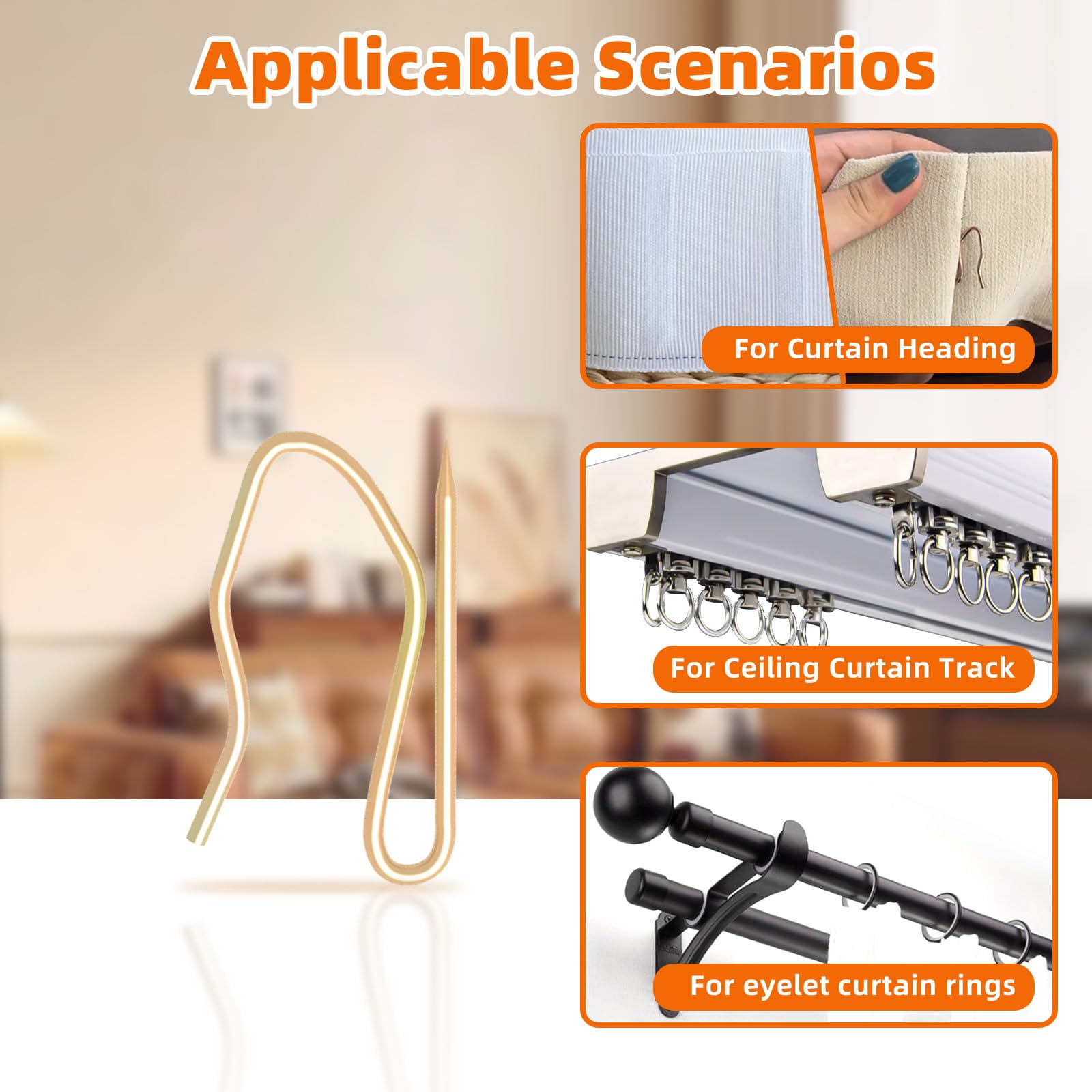 Applicable Scenarios

For Curtain Heading

For Ceiling Curtain Track

For eyelet curtain rings