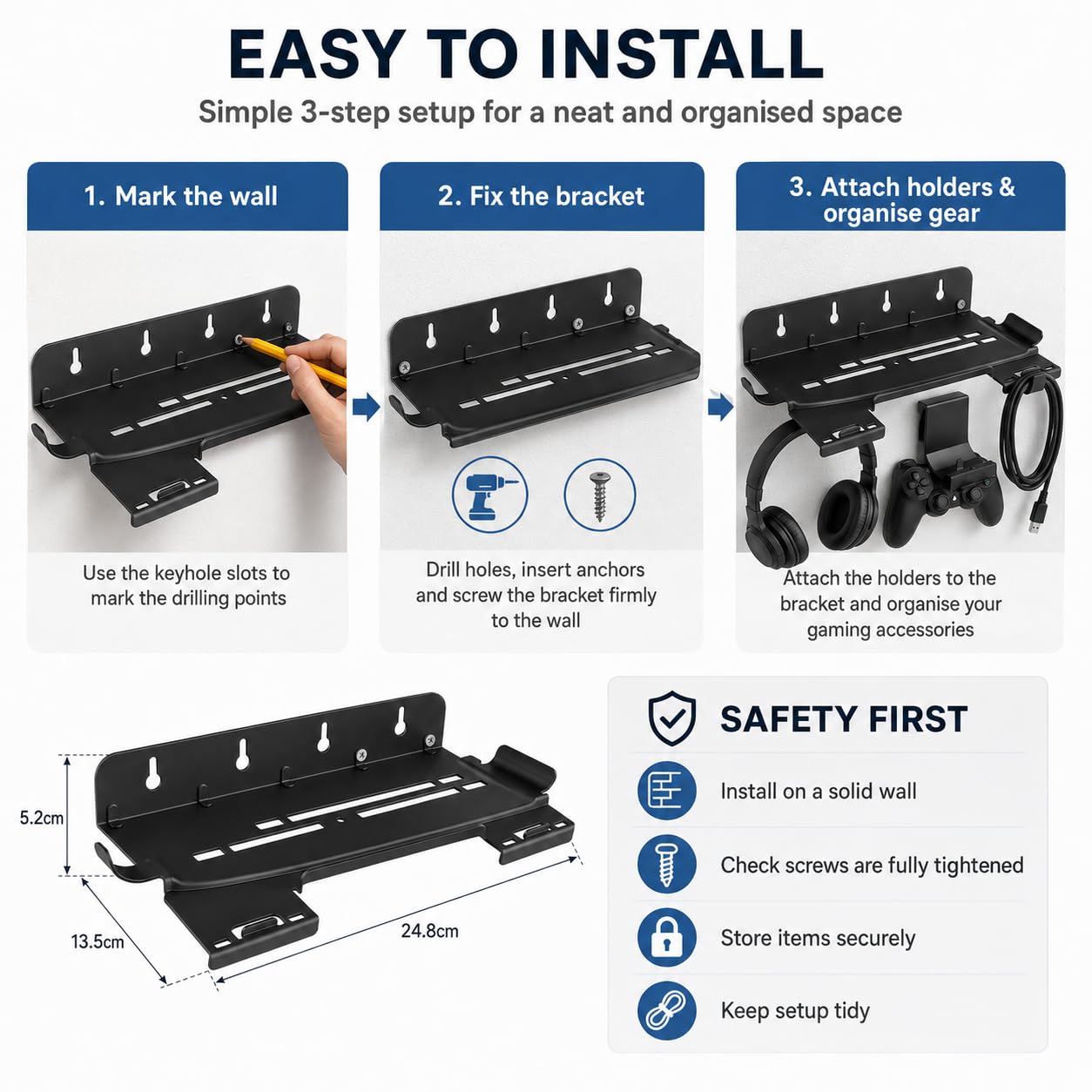 EASY TO INSTALL

Simple 3-step setup for a neat and organised space

1. Mark the wall

Use the keyhole slots to mark the drilling points

2. Fix the bracket

Drill holes, insert anchors and screw the bracket firmly to the wall

3. Attach holders & organise gear

Attach the holders to the bracket and organise your gaming accessories

5.2cm

13.5cm

24.8cm

SAFETY FIRST

Install on a solid wall

Check screws are fully tightened

Store items securely

Keep setup tidy