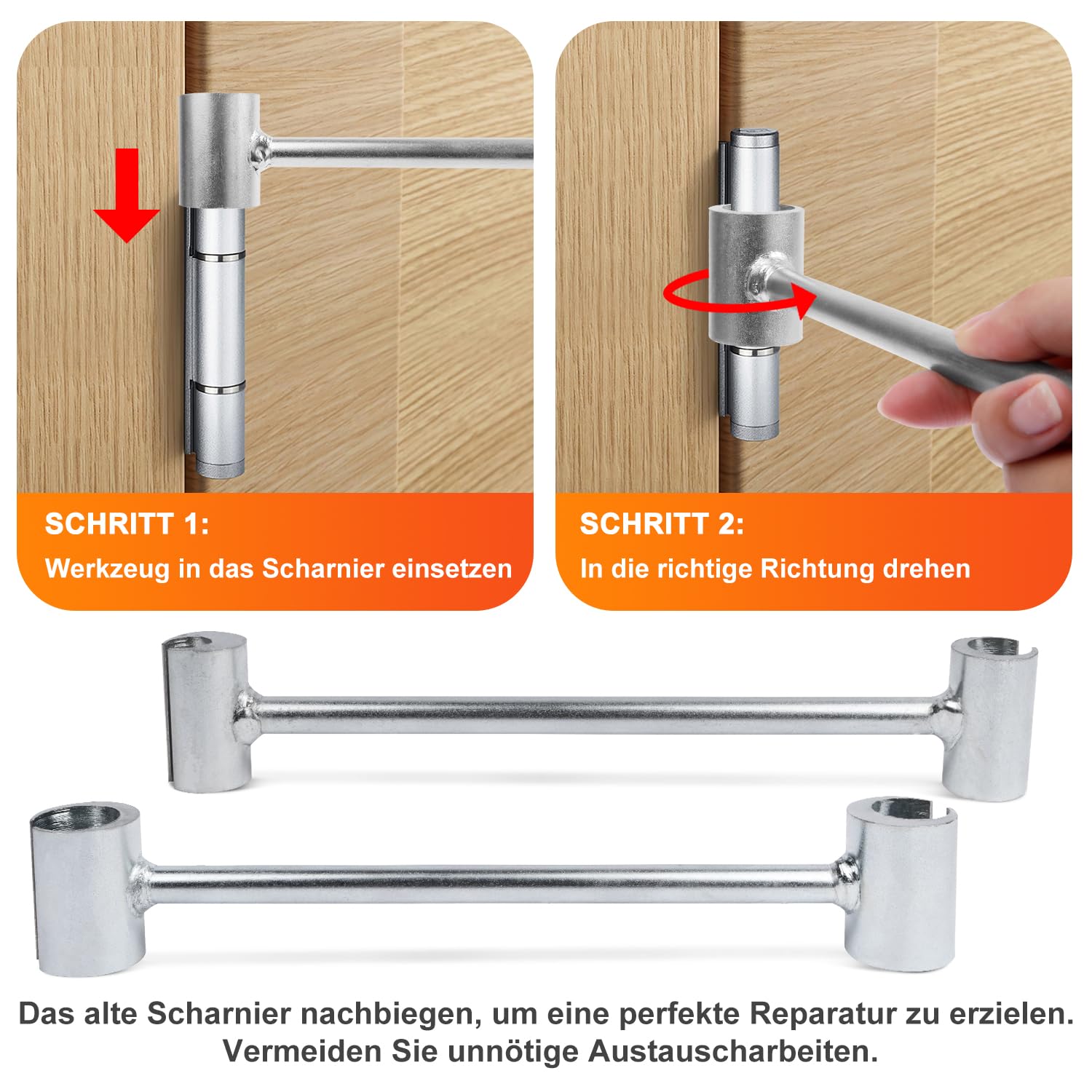 SCHRITT 1:
Werkzeug in das Scharnier einsetzen

SCHRITT 2:
In die richtige Richtung drehen

Das alte Scharnier nachbiegen, um eine perfekte Reparatur zu erzielen. Vermeiden Sie unnötige Austauscharbeiten.