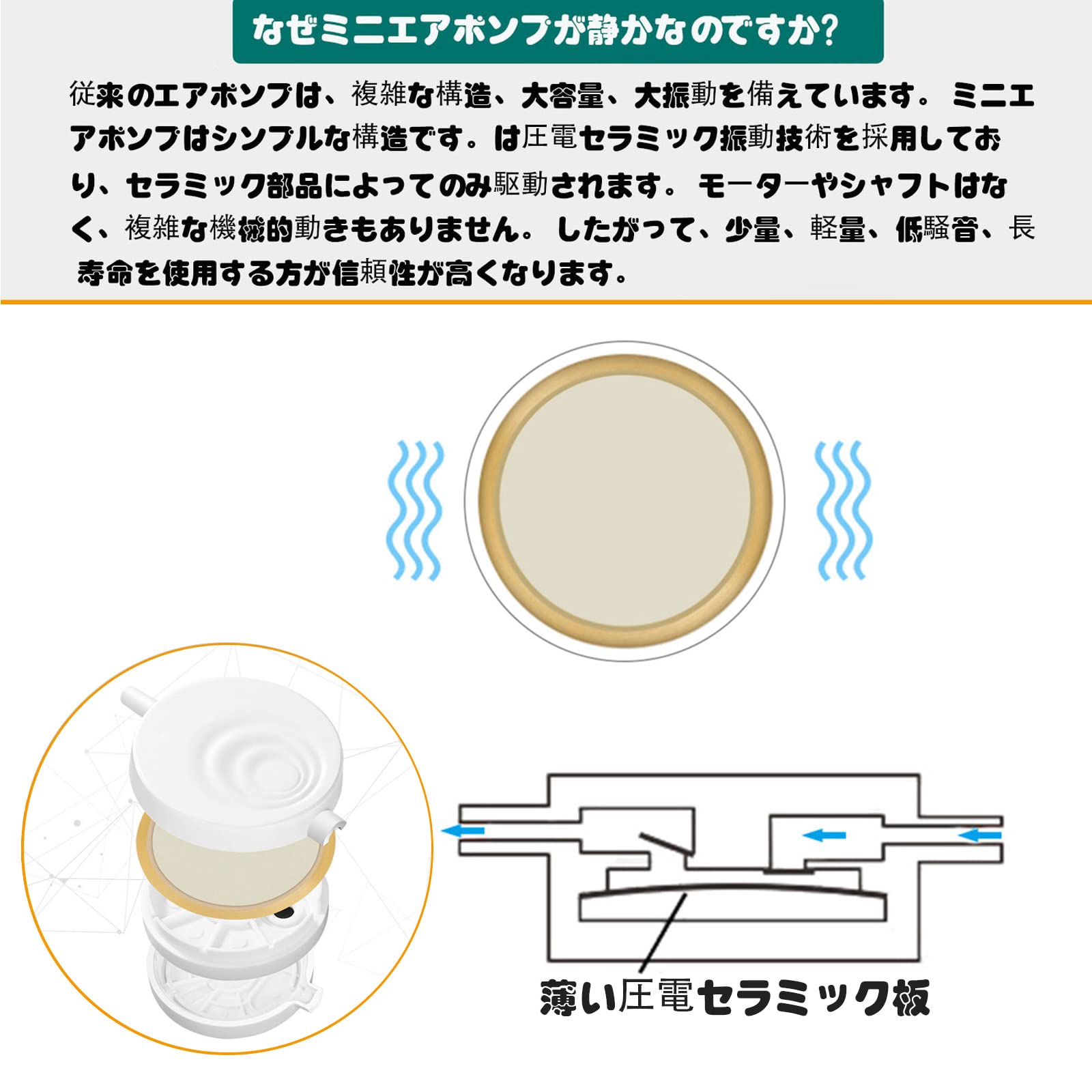 なぜミニエアポンプが静かなのですか?

従来のエアポンプは、複雑な構造、大容量、大振動を備えています。 ミニエアポンプはシンプルな構造です。は圧電セラミック振動技術を採用しており、セラミック部品によってのみ駆動されます。 モーターやシャフトはなく、複雑な機械的動きもありません。 したがって、少量、軽量、低騒音、長寿命を使用する方が信頼性が高くなります。

薄い圧電セラミック板