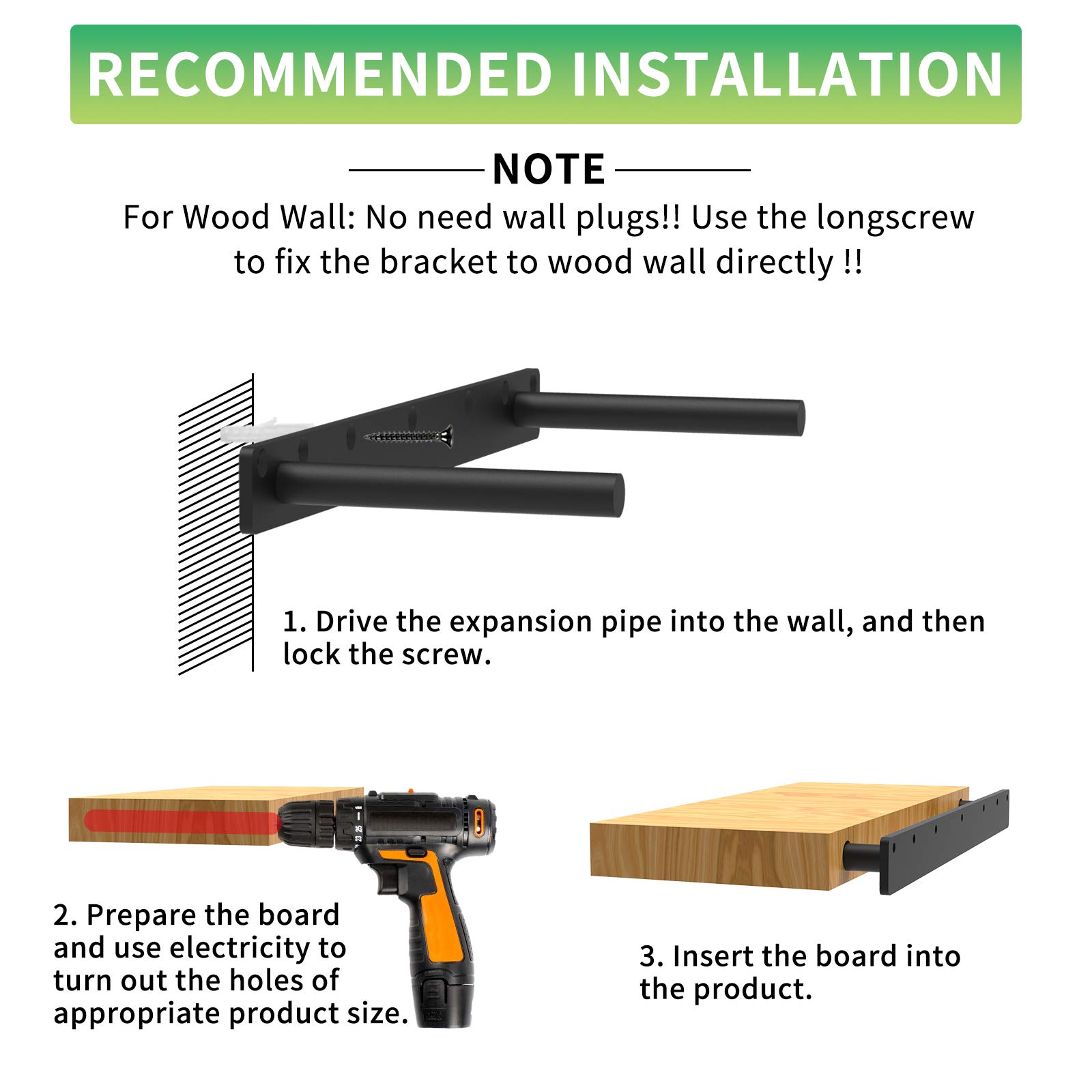 RECOMMENDED INSTALLATION

NOTE

For Wood Wall: No need wall plugs!! Use the longscrew to fix the bracket to wood wall directly !!

1. Drive the expansion pipe into the wall, and then lock the screw.

2. Prepare the board and use electricity to turn out the holes of appropriate product size.

3. Insert the board into the product.