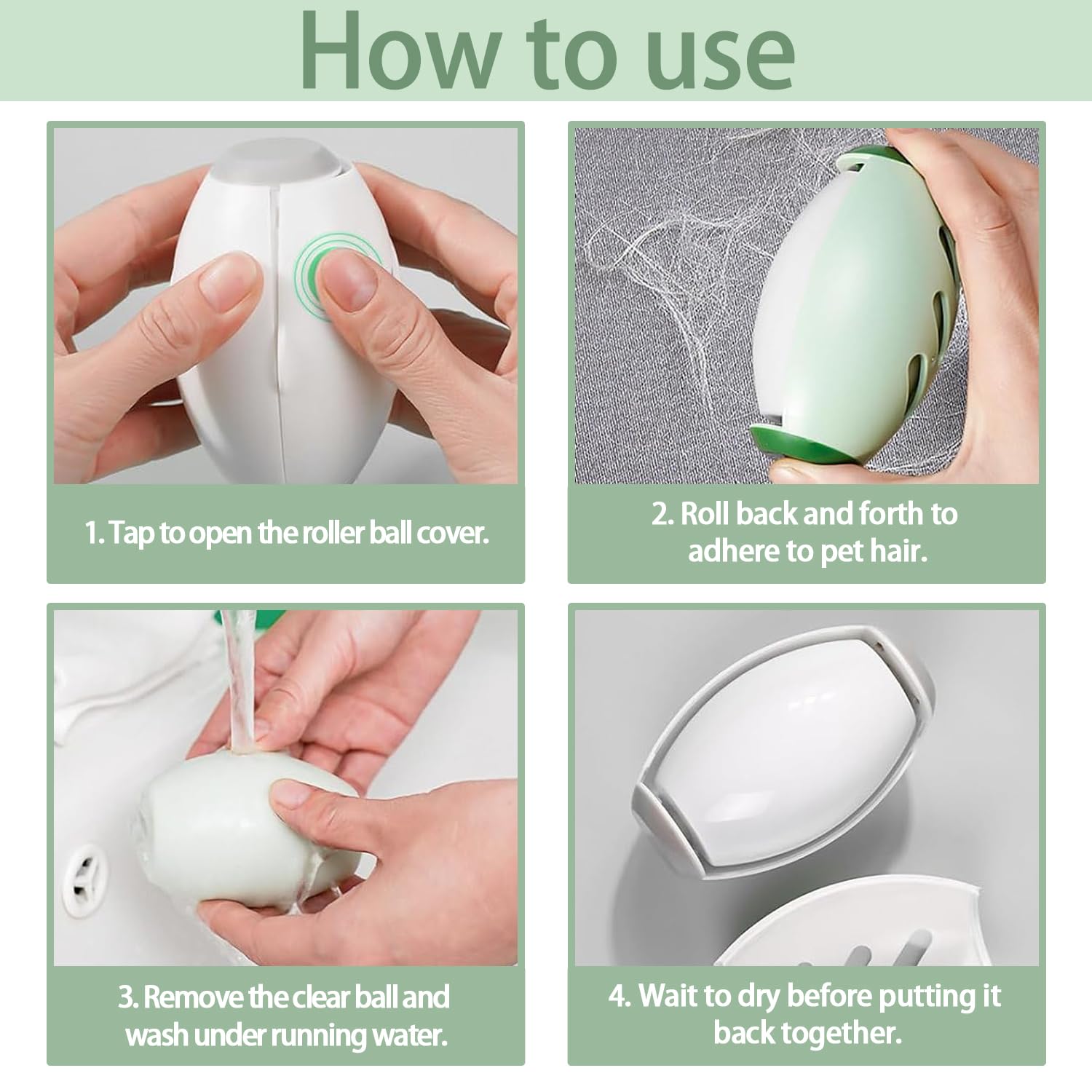 How to use

1. Tap to open the roller ball cover.

2. Roll back and forth to adhere to pet hair.

3. Remove the clear ball and wash under running water.

4. Wait to dry before putting it back together.