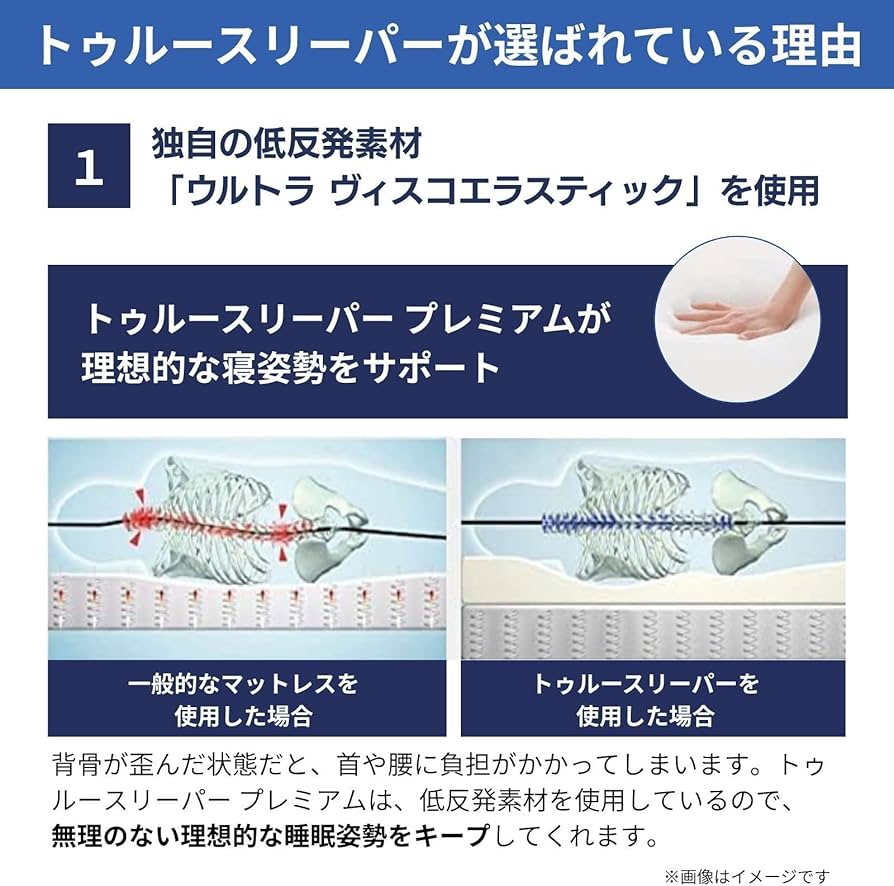 トゥルースリーパーが選ばれている理由

1

独自の低反発素材
「ウルトラ ヴィスコエラスティック」を使用

トゥルースリーパー プレミアムが
理想的な寝姿勢をサポート

一般的なマットレスを
使用した場合

トゥルースリーパーを
使用した場合

背骨が歪んだ状態だと、首や腰に負担がかかってしまいます。トゥルースリーパー プレミアムは、低反発素材を使用しているので、無理のない理想的な睡眠姿勢をキープしてくれます。

※画像はイメージです