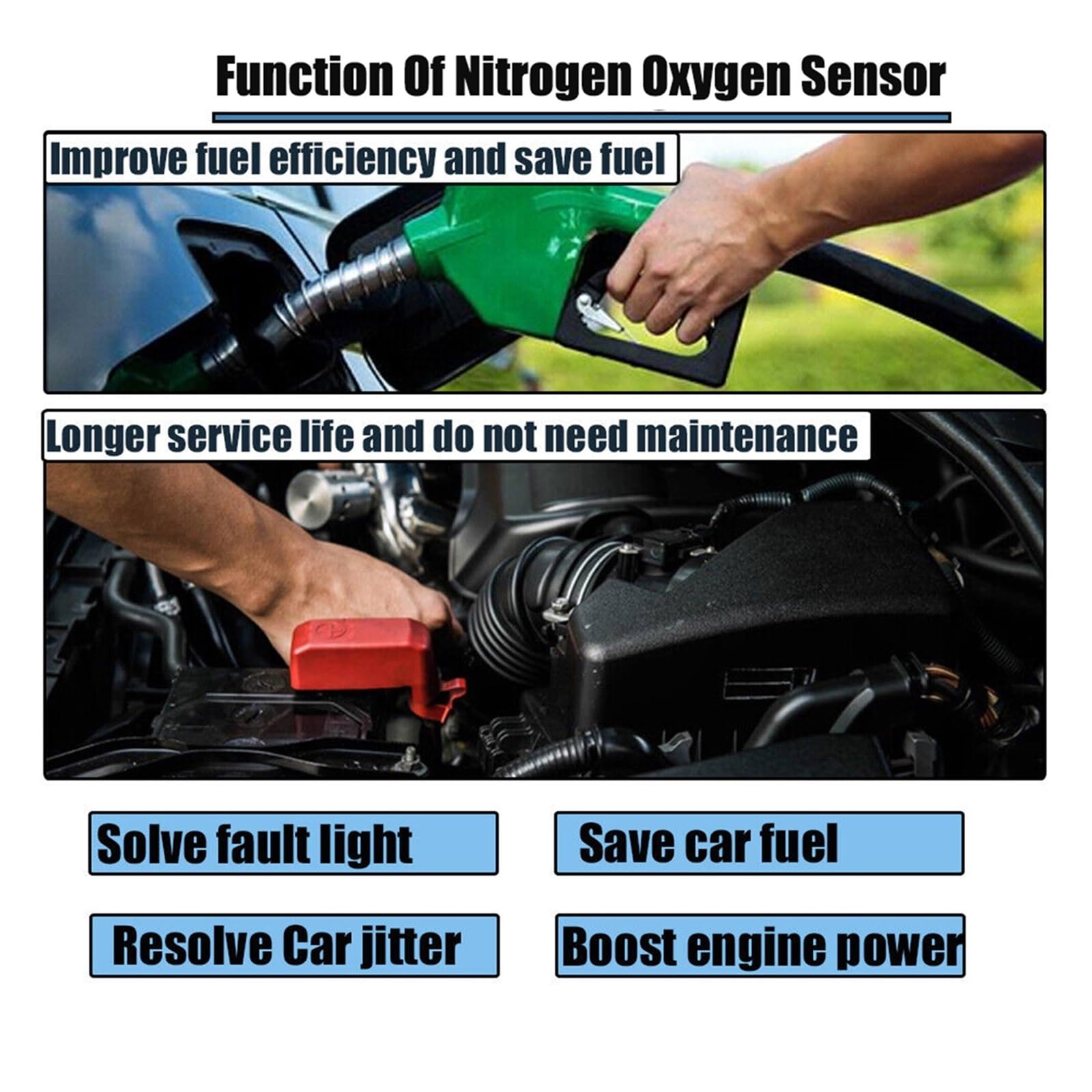 Function Of Nitrogen Oxygen Sensor

Improve fuel efficiency and save fuel

Longer service life and do not need maintenance

Solve fault light

Save car fuel

Resolve Car jitter

Boost engine power