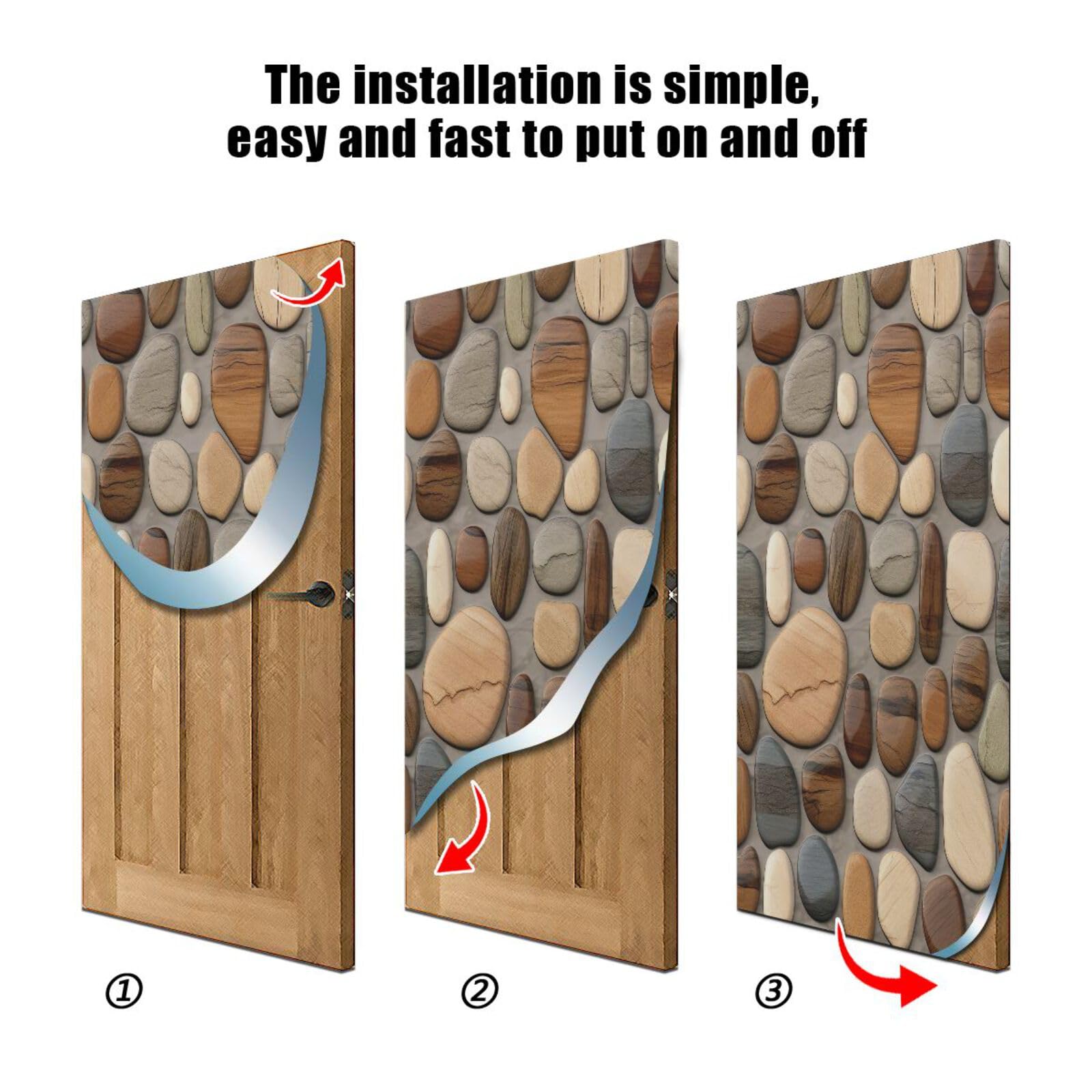 The installation is simple,
easy and fast to put on and off

①

②

③