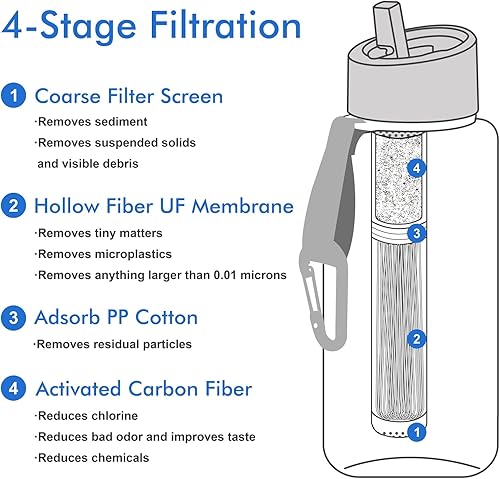 4-Stage Filtration

1 Coarse Filter Screen

·Removes sediment

·Removes suspended solids and visible debris

2 Hollow Fiber UF Membrane

·Removes tiny matters

·Removes microplastics

·Removes anything larger than 0.01 microns

3 Adsorb PP Cotton

·Removes residual particles

4 Activated Carbon Fiber

·Reduces chlorine

·Reduces bad odor and improves taste

·Reduces chemicals

4

3

2

1