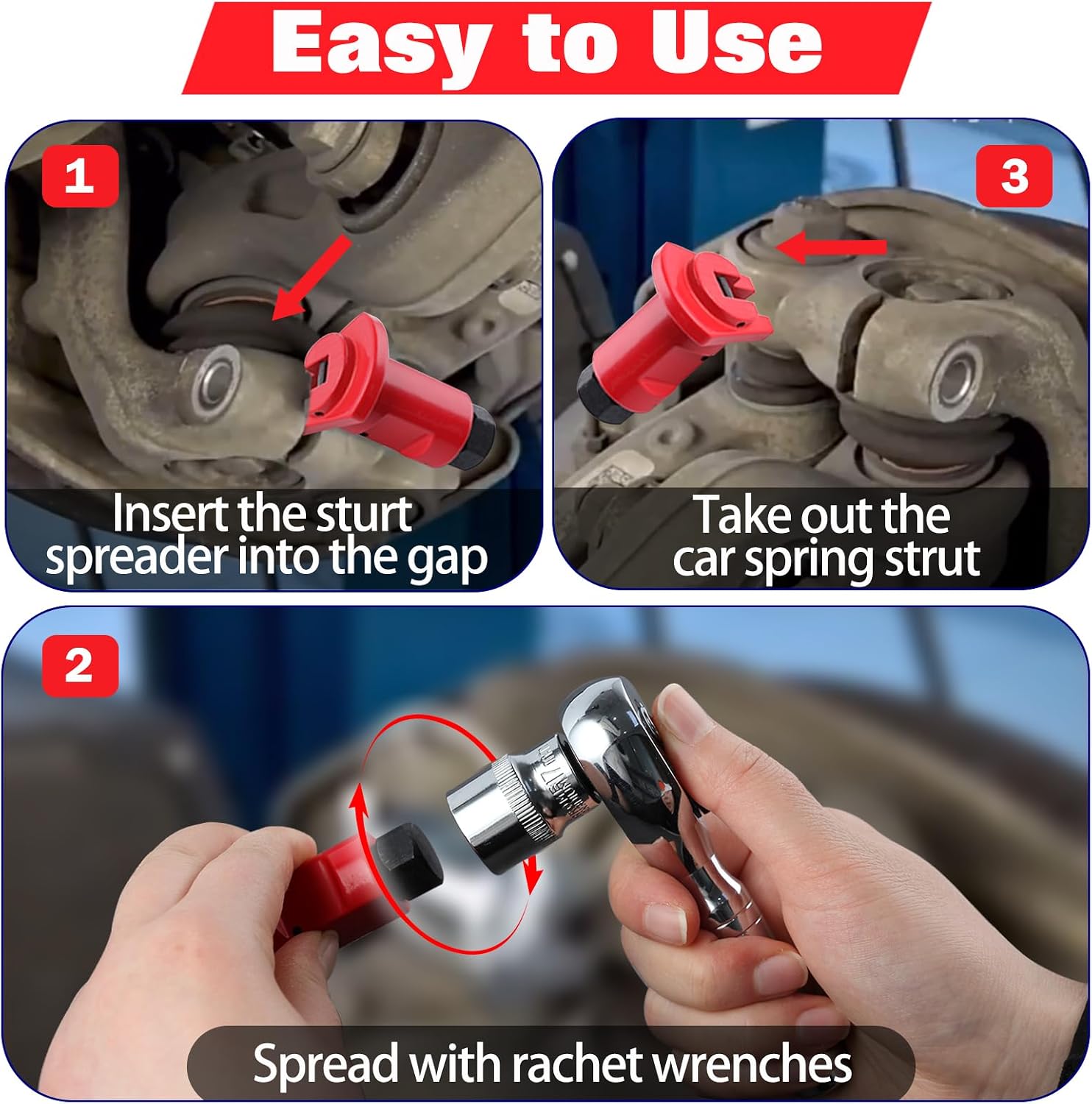 Easy to Use

1

Insert the sturt spreader into the gap

3

Take out the car spring strut

2

Spread with rachet wrenches