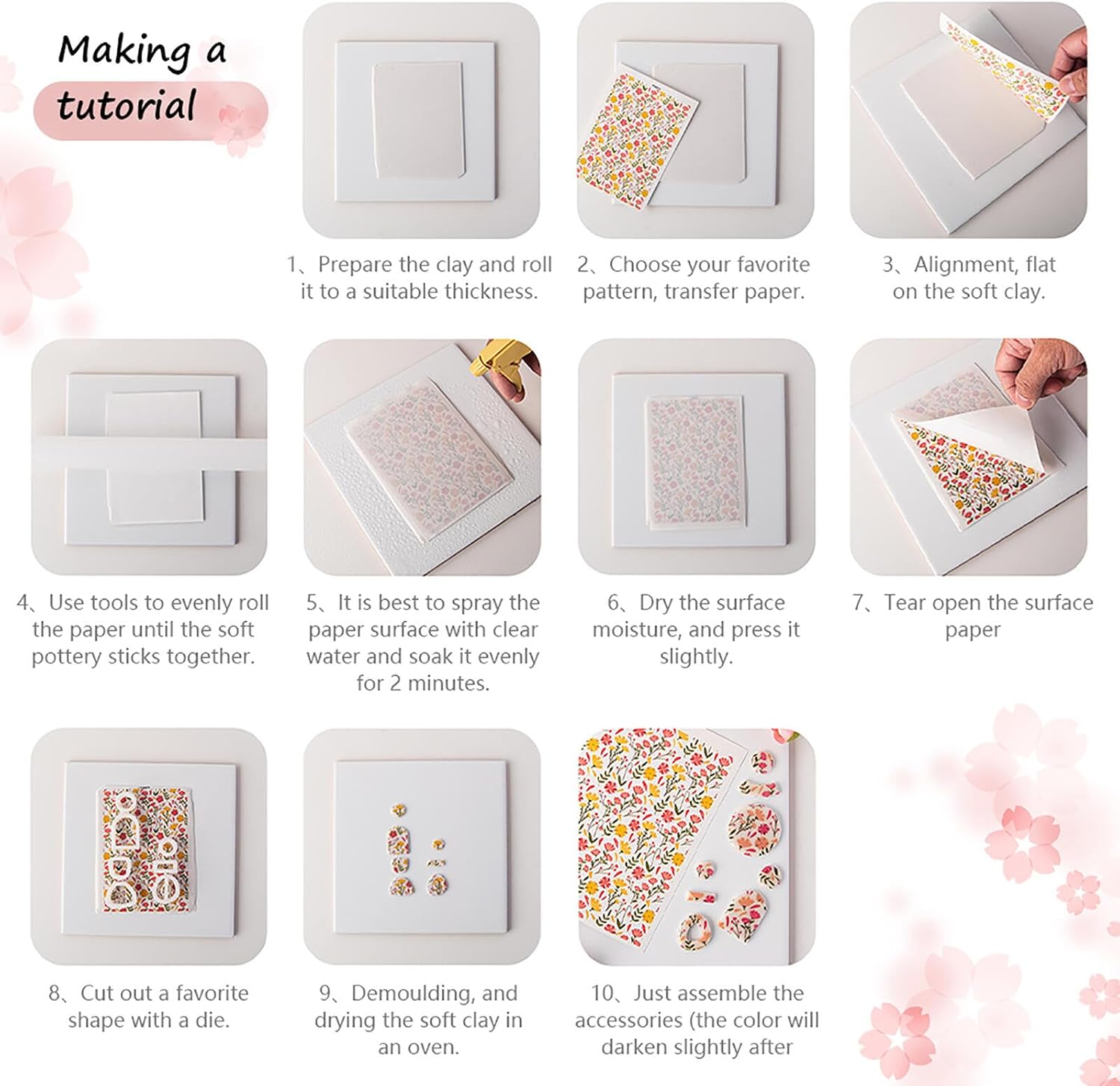 Making a tutorial

1、Prepare the clay and roll it to a suitable thickness.

2、Choose your favorite pattern, transfer paper.

3、Alignment, flat on the soft clay.

4、Use tools to evenly roll the paper until the soft pottery sticks together.

5、It is best to spray the paper surface with clear water and soak it evenly for 2 minutes.

6、Dry the surface moisture, and press it slightly.

7、Tear open the surface paper

8、Cut out a favorite shape with a die.

9、Demoulding, and drying the soft clay in an oven.

10、Just assemble the accessories (the color will darken slightly after