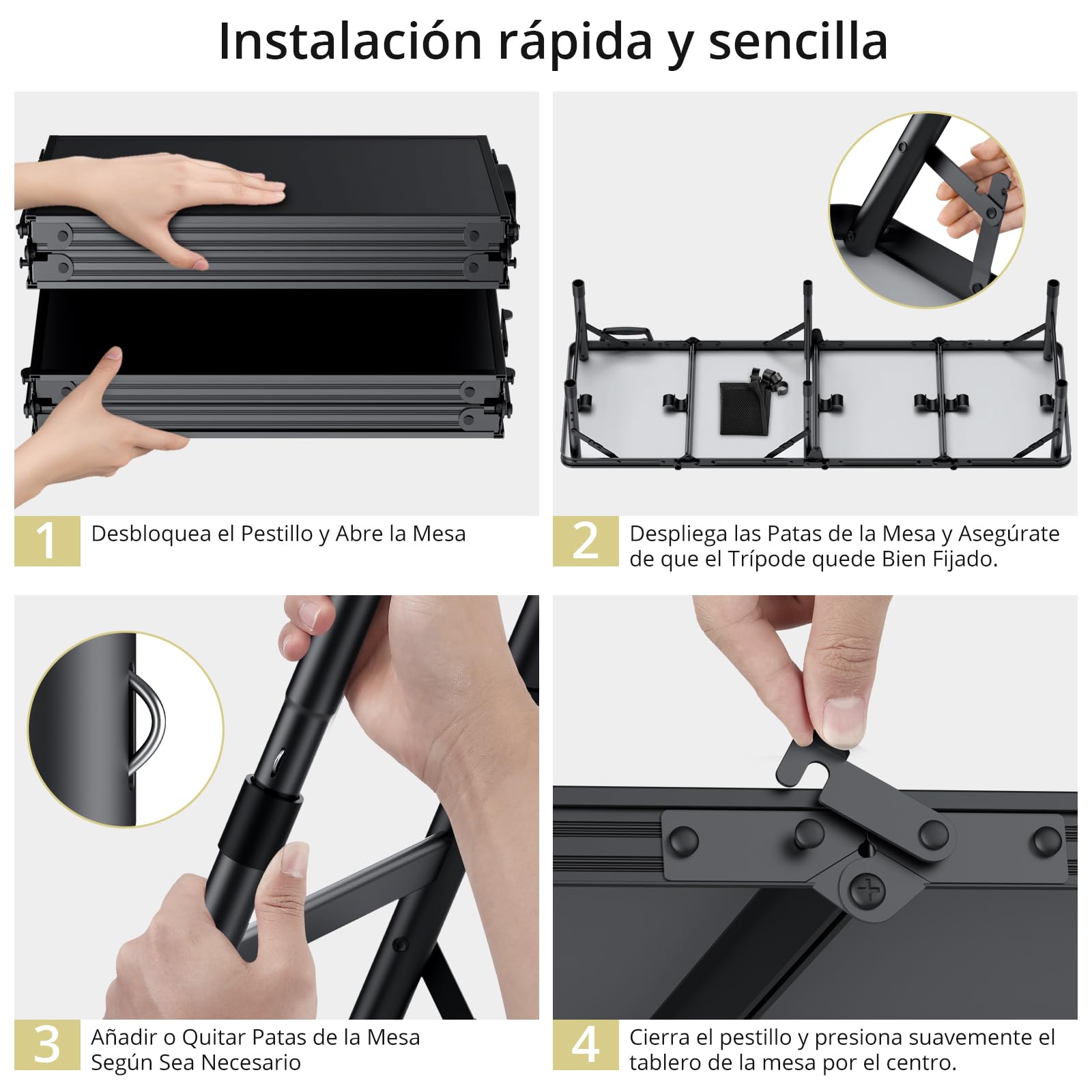 Instalación rápida y sencilla

1 Desbloquea el Pestillo y Abre la Mesa

2 Despliega las Patas de la Mesa y Asegúrate de que el Trípode quede Bien Fijado.

3 Añadir o Quitar Patas de la Mesa Según Sea Necesario

4 Cierra el pestillo y presiona suavemente el tablero de la mesa por el centro.