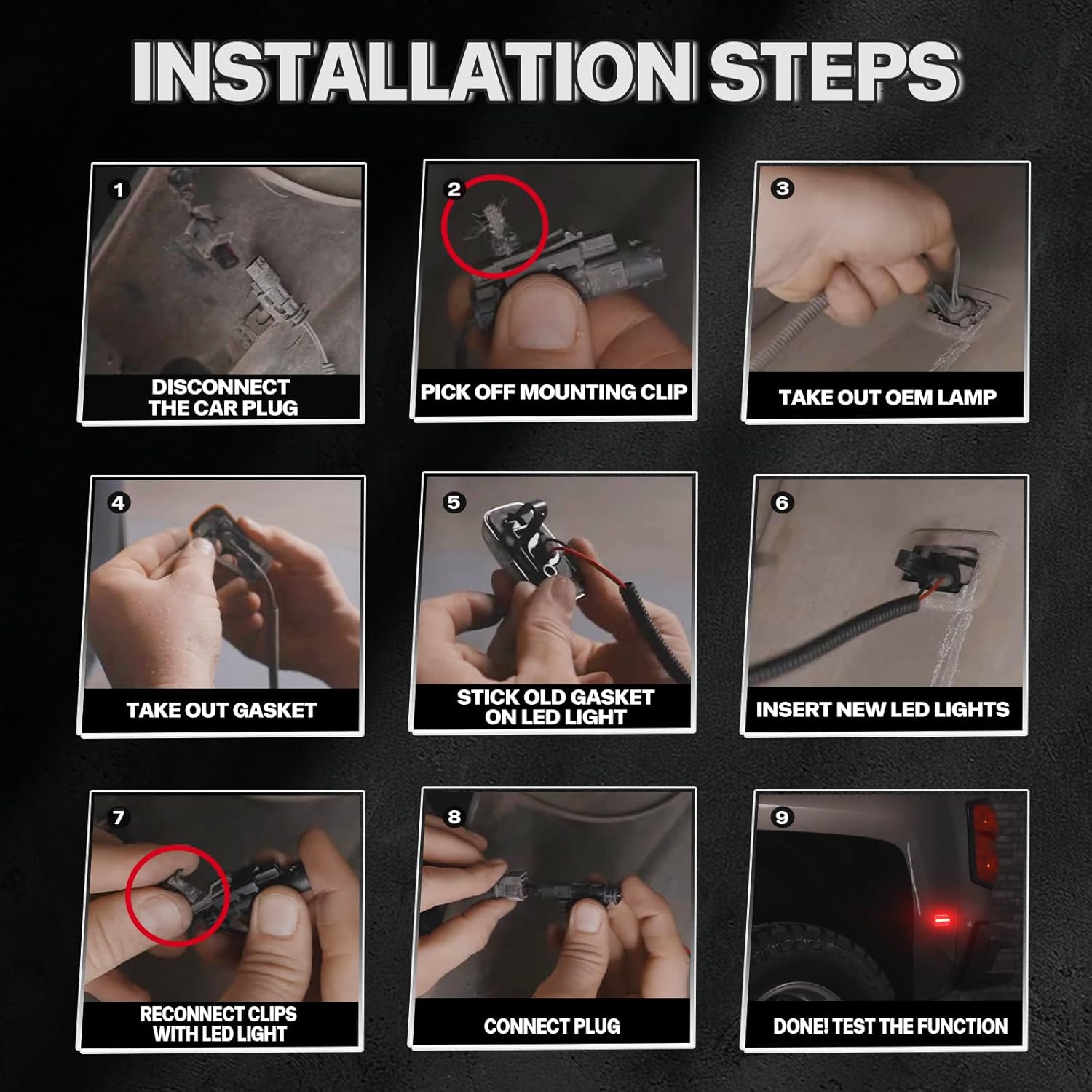 INSTALLATION STEPS

1
DISCONNECT THE CAR PLUG

2
PICK OFF MOUNTING CLIP

3
TAKE OUT OEM LAMP

4
TAKE OUT GASKET

5
STICK OLD GASKET ON LED LIGHT

6
INSERT NEW LED LIGHTS

7
RECONNECT CLIPS WITH LED LIGHT

8
CONNECT PLUG

9
DONE! TEST THE FUNCTION