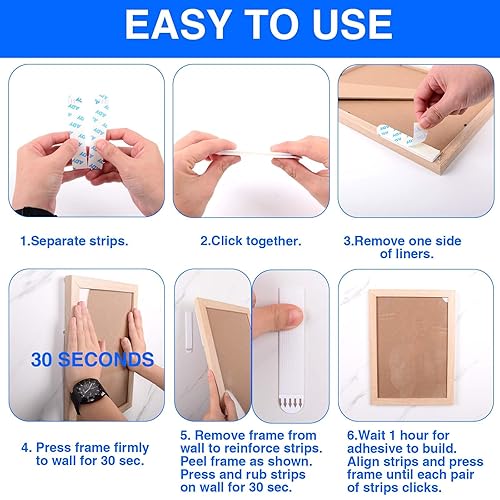 EASY TO USE

1.Separate strips.

2.Click together.

3.Remove one side of liners.

30 SECONDS

4. Press frame firmly to wall for 30 sec.

5. Remove frame from wall to reinforce strips. Peel frame as shown. Press and rub strips on wall for 30 sec.

6.Wait 1 hour for adhesive to build. Align strips and press frame until each pair of strips clicks.