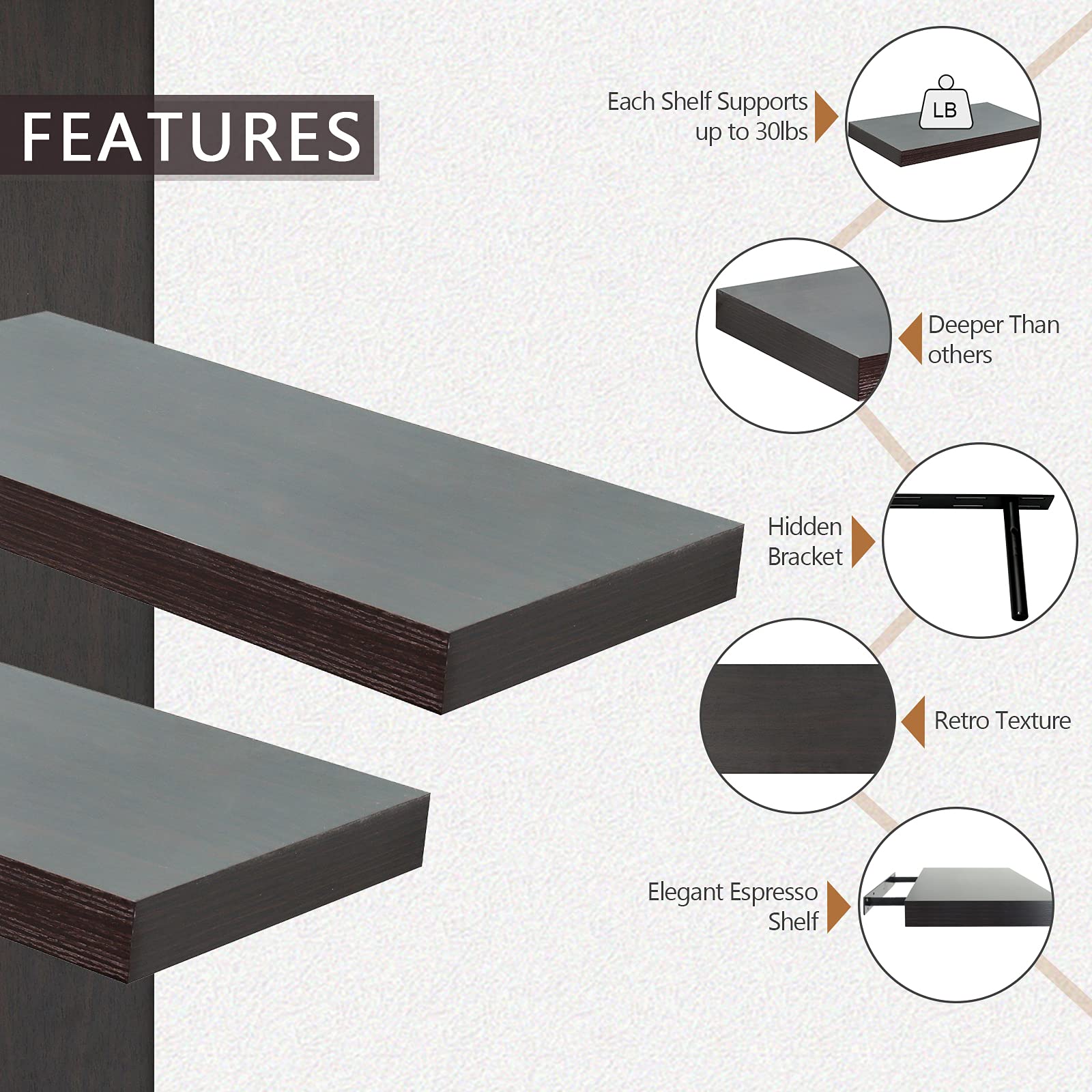 FEATURES

Each Shelf Supports up to 30lbs

LB

Deeper Than others

Hidden Bracket

Retro Texture

Elegant Espresso Shelf