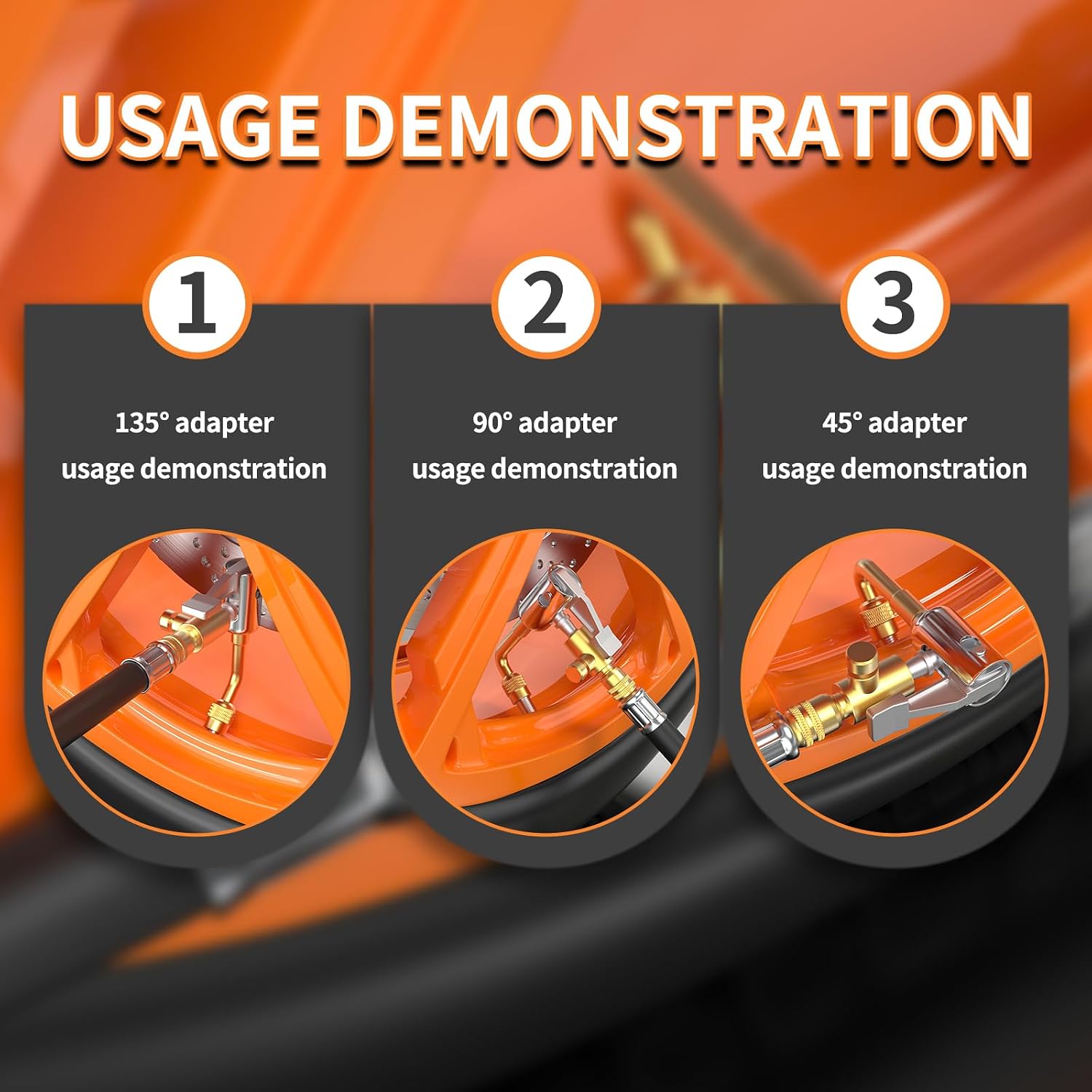 USAGE DEMONSTRATION

1

135° adapter
usage demonstration

2

90° adapter
usage demonstration

3

45° adapter
usage demonstration