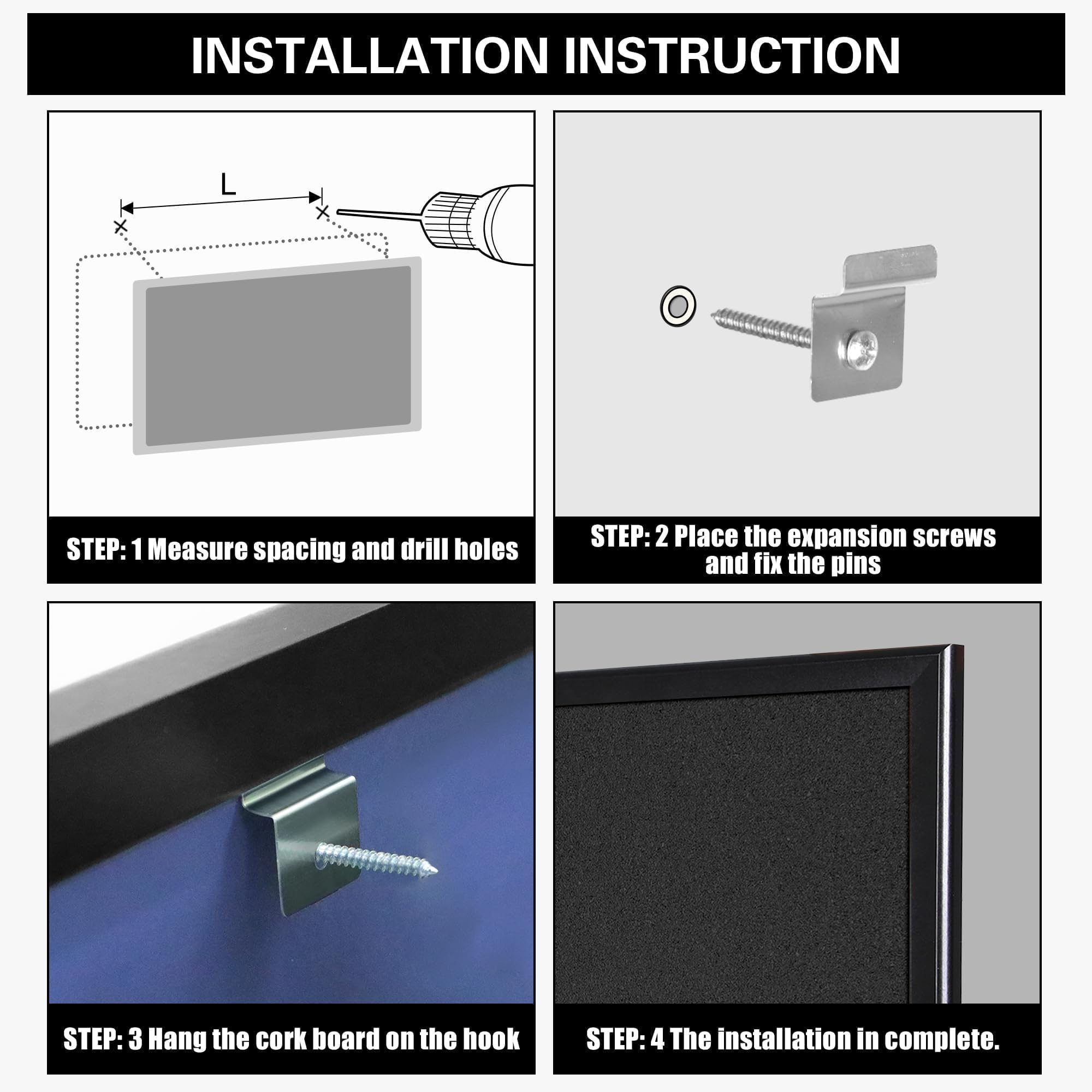 INSTALLATION INSTRUCTION

L

STEP: 1 Measure spacing and drill holes

STEP: 2 Place the expansion screws and fix the pins

STEP: 3 Hang the cork board on the hook

STEP: 4 The installation in complete.