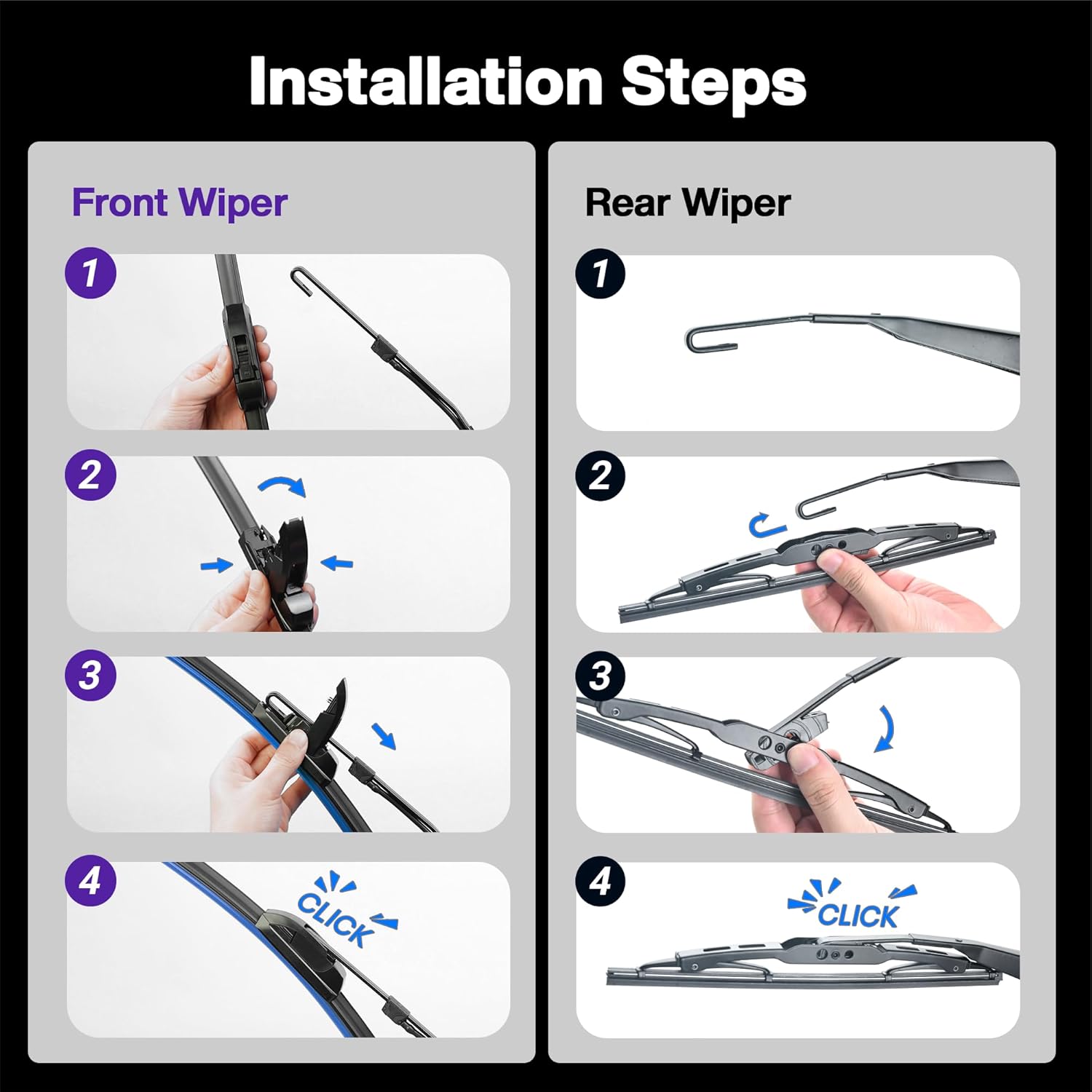 Installation Steps

Front Wiper

1

2

3

4

CLICK

Rear Wiper

1

2

3

4

CLICK