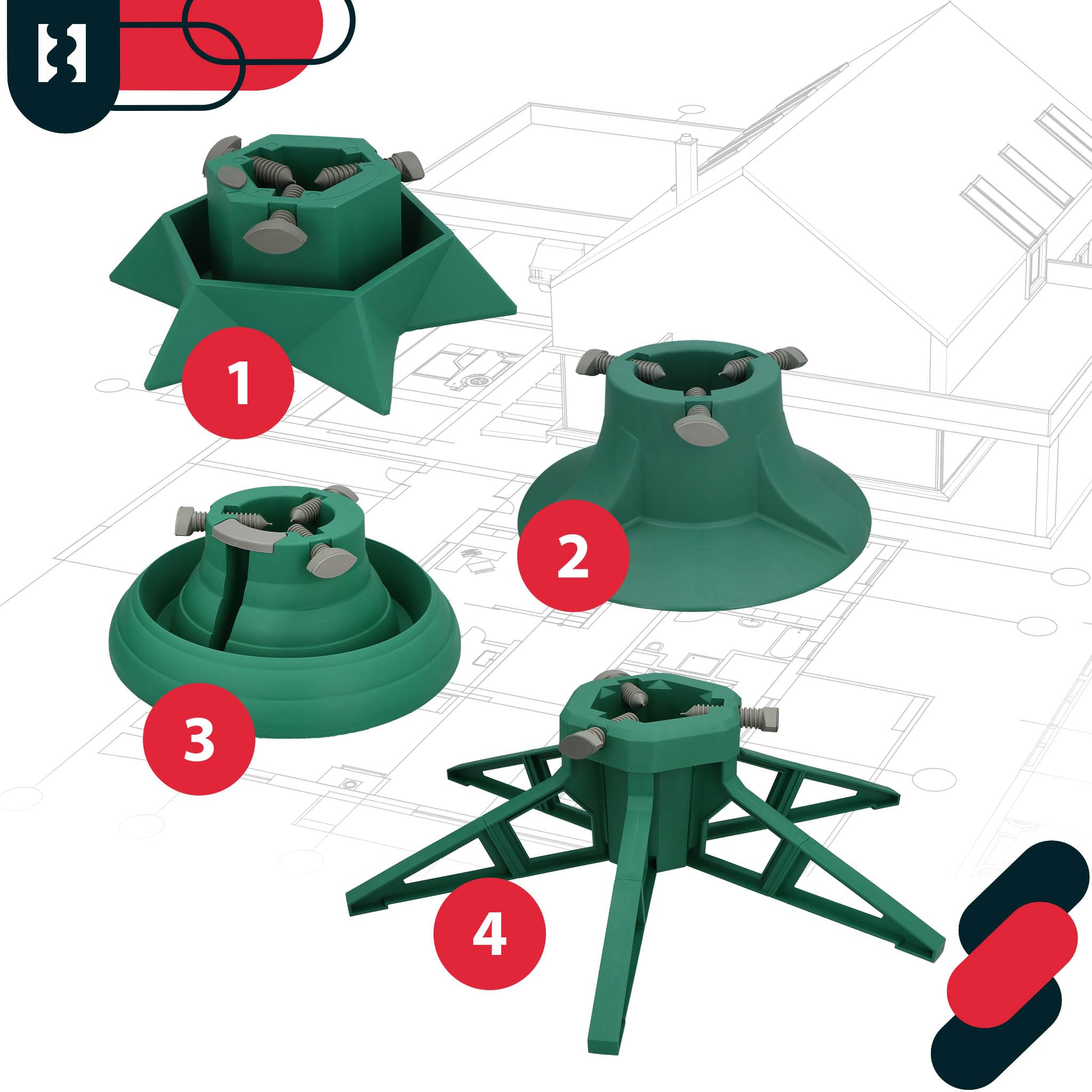 1

2

3

4