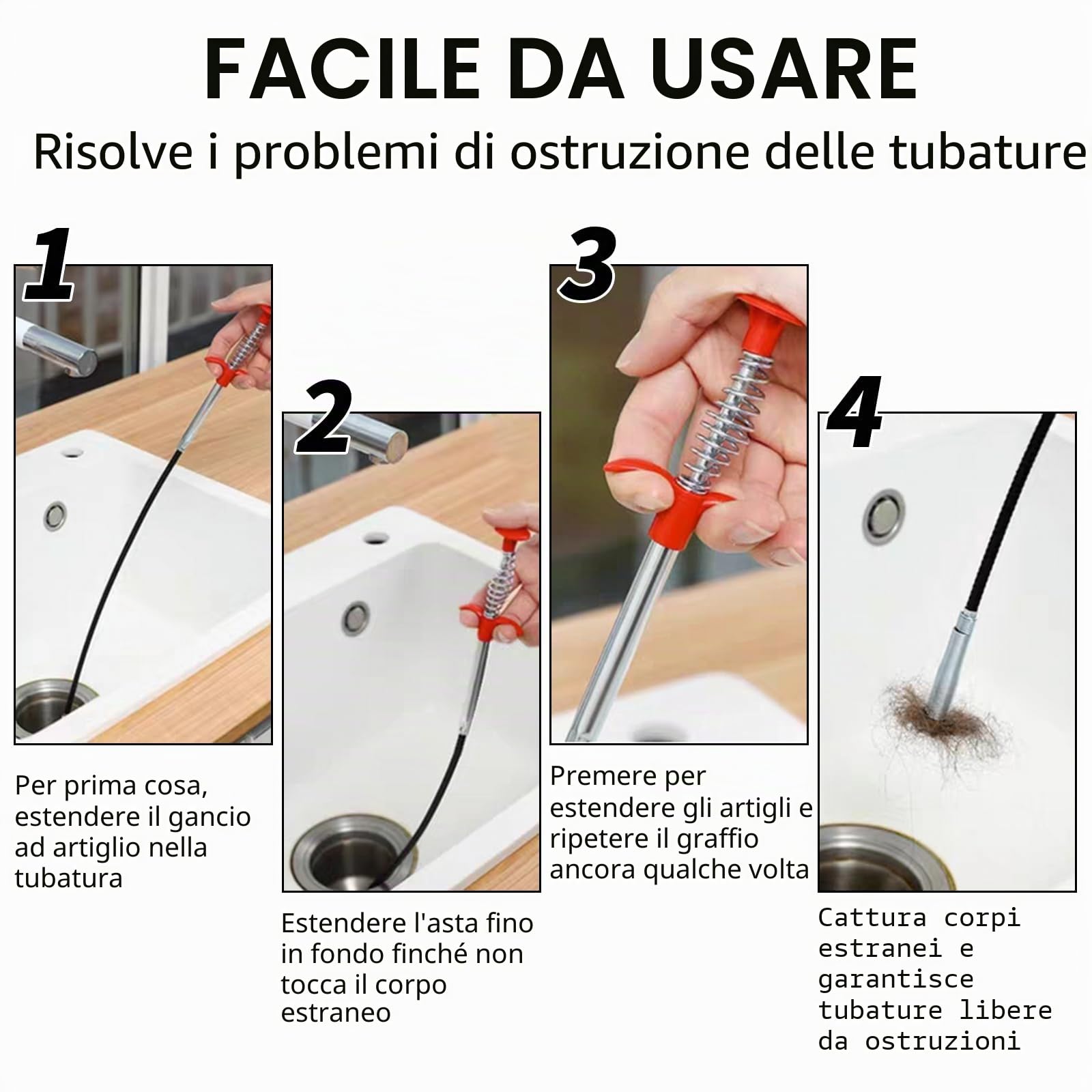 FACILE DA USARE

Risolve i problemi di ostruzione delle tubature

1

Per prima cosa, estendere il gancio ad artiglio nella tubatura

2

Estendere l'asta fino in fondo finché non tocca il corpo estraneo

3

Premere per estendere gli artigli e ripetere il graffio ancora qualche volta

4

Cattura corpi estranei e garantisce tubature libere da ostruzioni