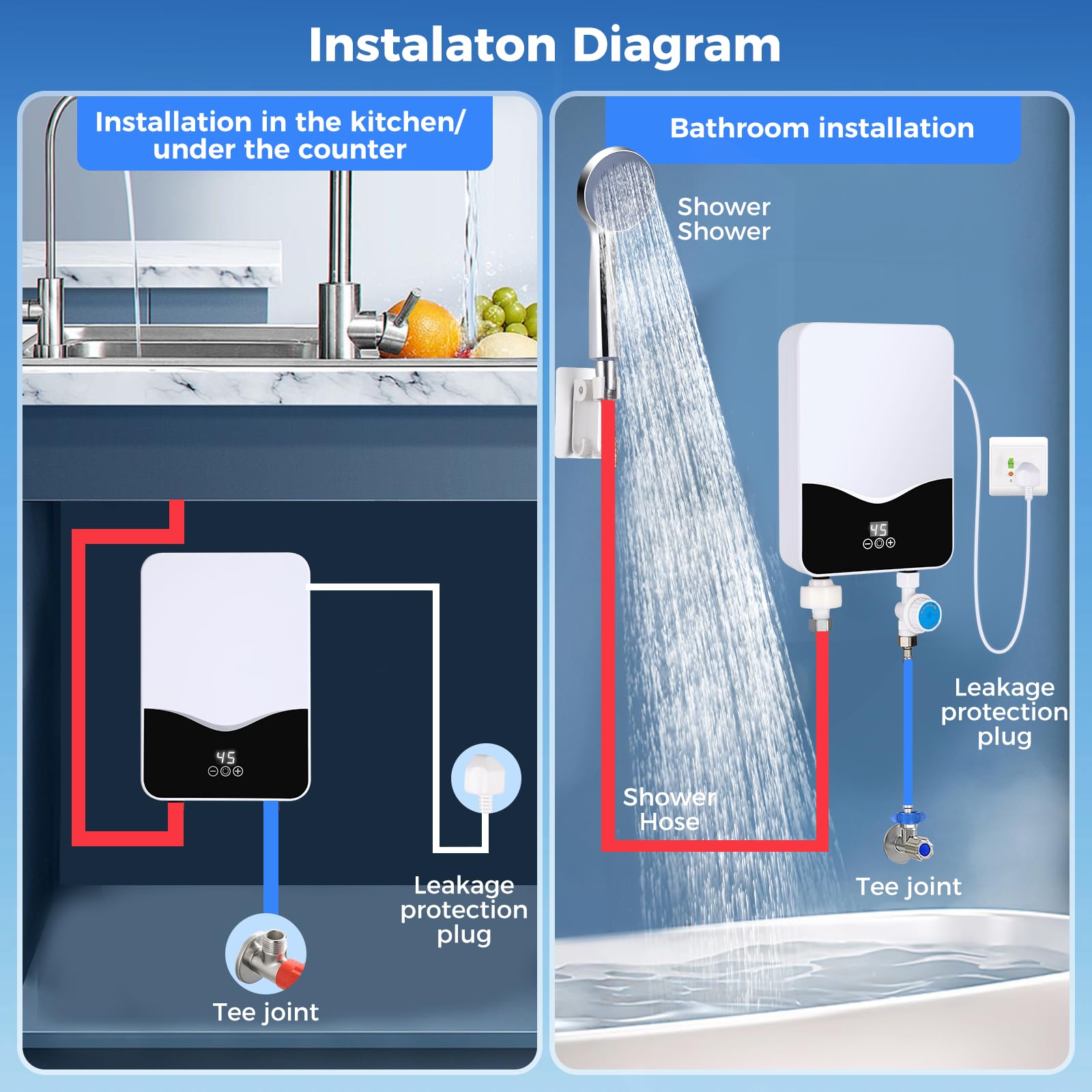 Instalaton Diagram

Installation in the kitchen/ under the counter

45

Leakage protection plug

Tee joint

Bathroom installation

Shower Shower

45

Leakage protection plug

Shower Hose

Tee joint