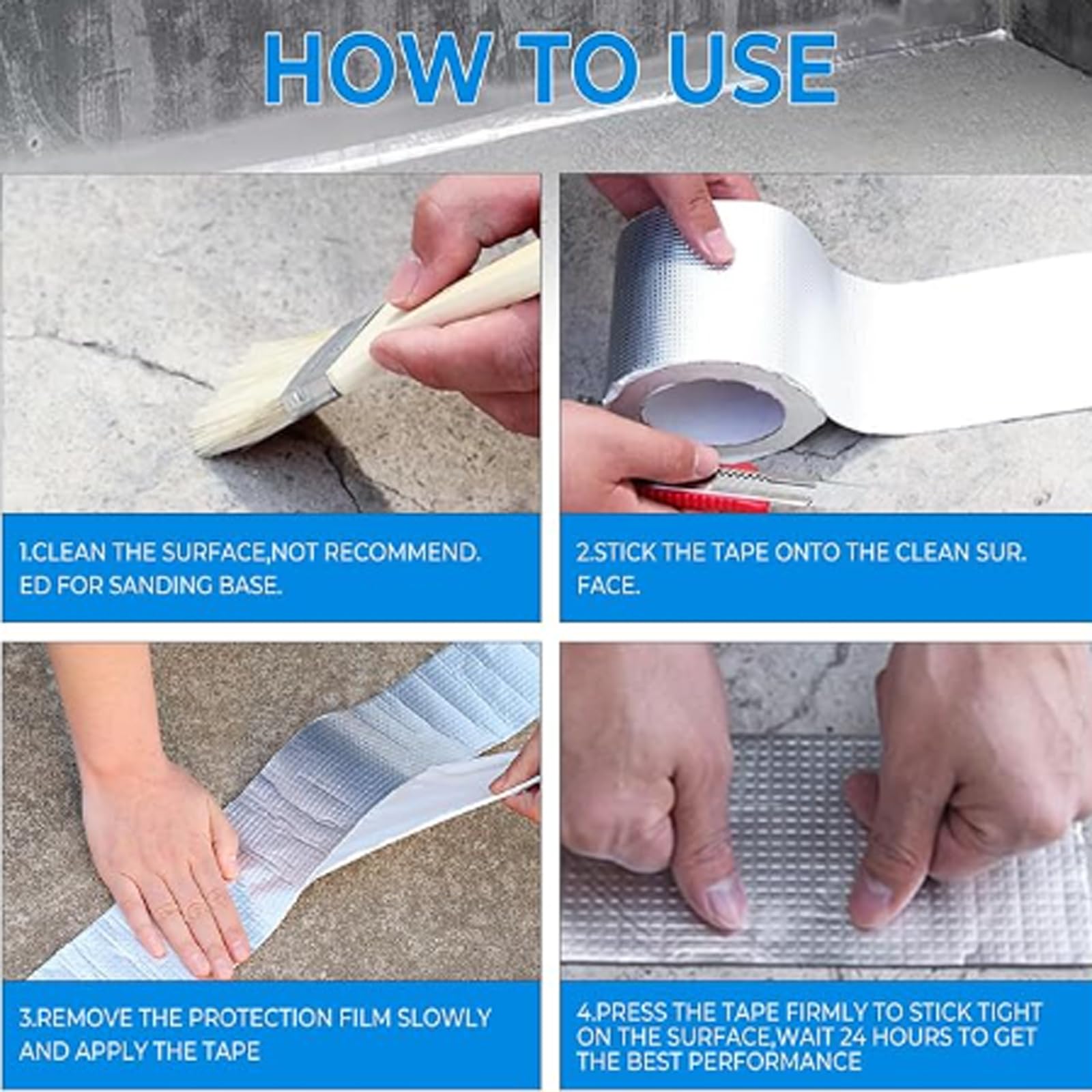 HOW TO USE

1.CLEAN THE SURFACE,NOT RECOMMEND. ED FOR SANDING BASE.

2.STICK THE TAPE ONTO THE CLEAN SUR. FACE.

3.REMOVE THE PROTECTION FILM SLOWLY AND APPLY THE TAPE

4.PRESS THE TAPE FIRMLY TO STICK TIGHT ON THE SURFACE,WAIT 24 HOURS TO GET THE BEST PERFORMANCE