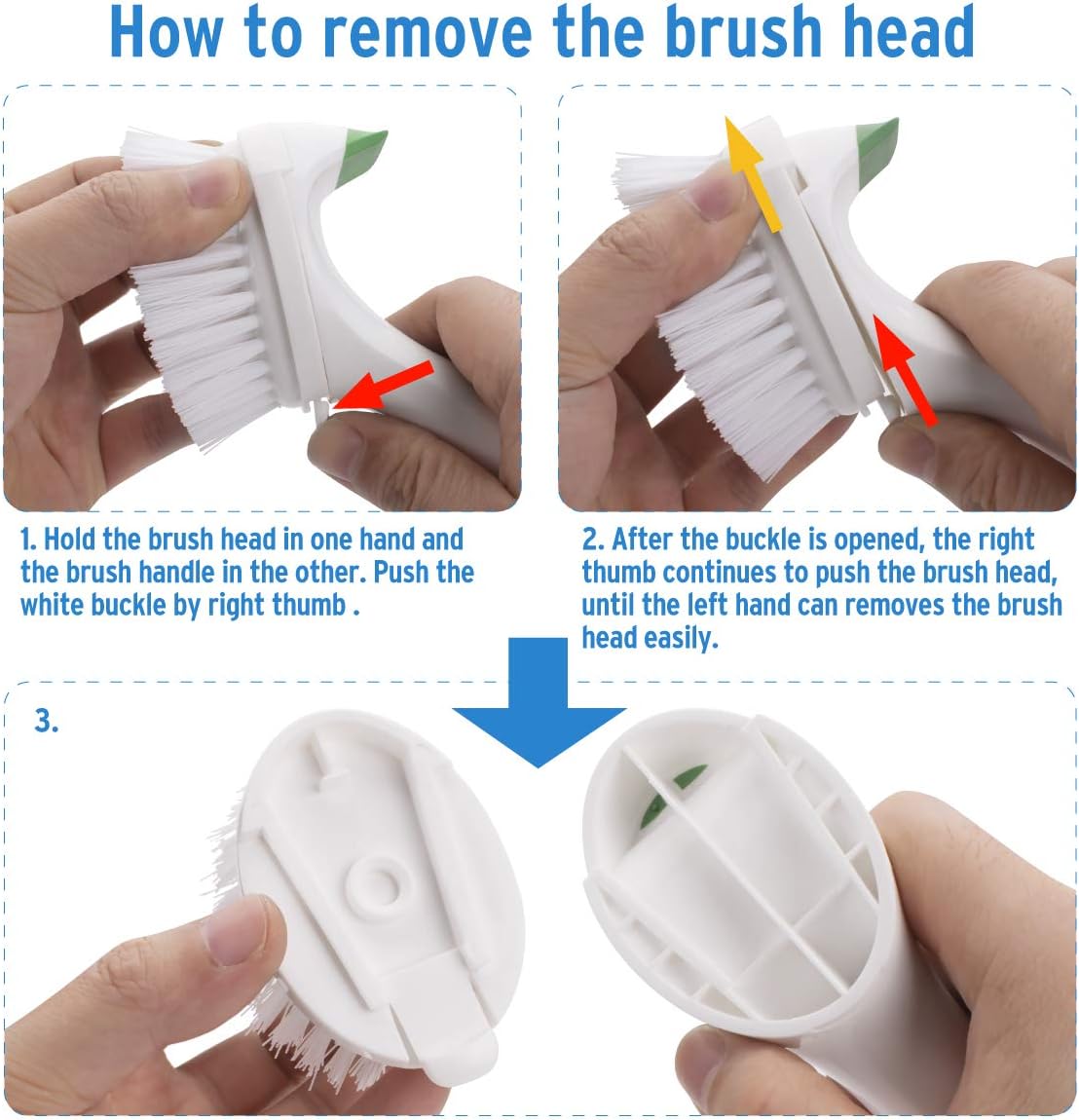 How to remove the brush head

1. Hold the brush head in one hand and the brush handle in the other. Push the white buckle by right thumb .

2. After the buckle is opened, the right thumb continues to push the brush head, until the left hand can removes the brush head easily.

3.