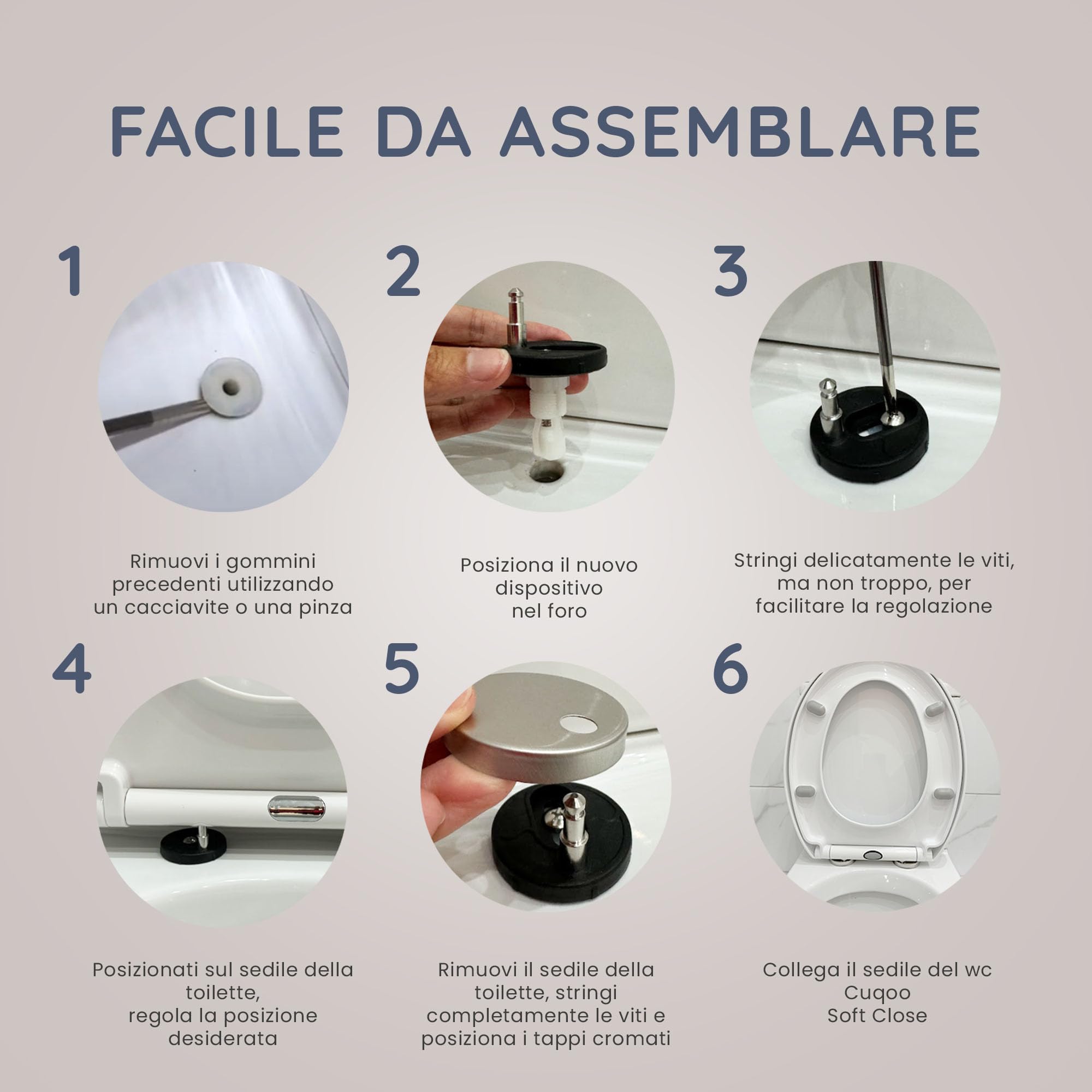 FACILE DA ASSEMBLARE

1

Rimuovi i gommini precedenti utilizzando un cacciavite o una pinza

2

Posiziona il nuovo dispositivo nel foro

3

Stringi delicatamente le viti, ma non troppo, per facilitare la regolazione

4

Posizionati sul sedile della toilette, regola la posizione desiderata

5

Rimuovi il sedile della toilette, stringi completamente le viti e posiziona i tappi cromati

6

Collega il sedile del wc Cuqoo Soft Close