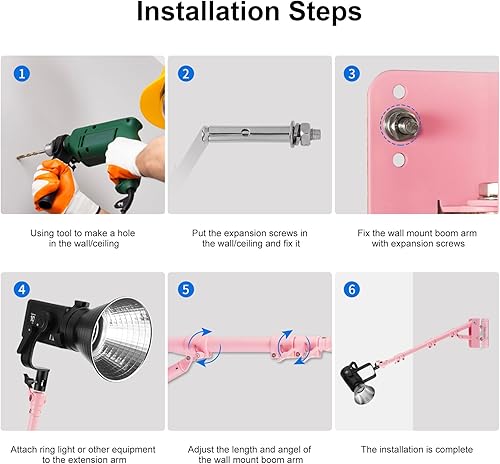 Installation Steps

1

Using tool to make a hole in the wall/ceiling

2

Put the expansion screws in the wall/ceiling and fix it

3

Fix the wall mount boom arm with expansion screws

4

Attach ring light or other equipment to the extension arm

5

Adjust the length and angel of the wall mount boom arm

6

The installation is complete