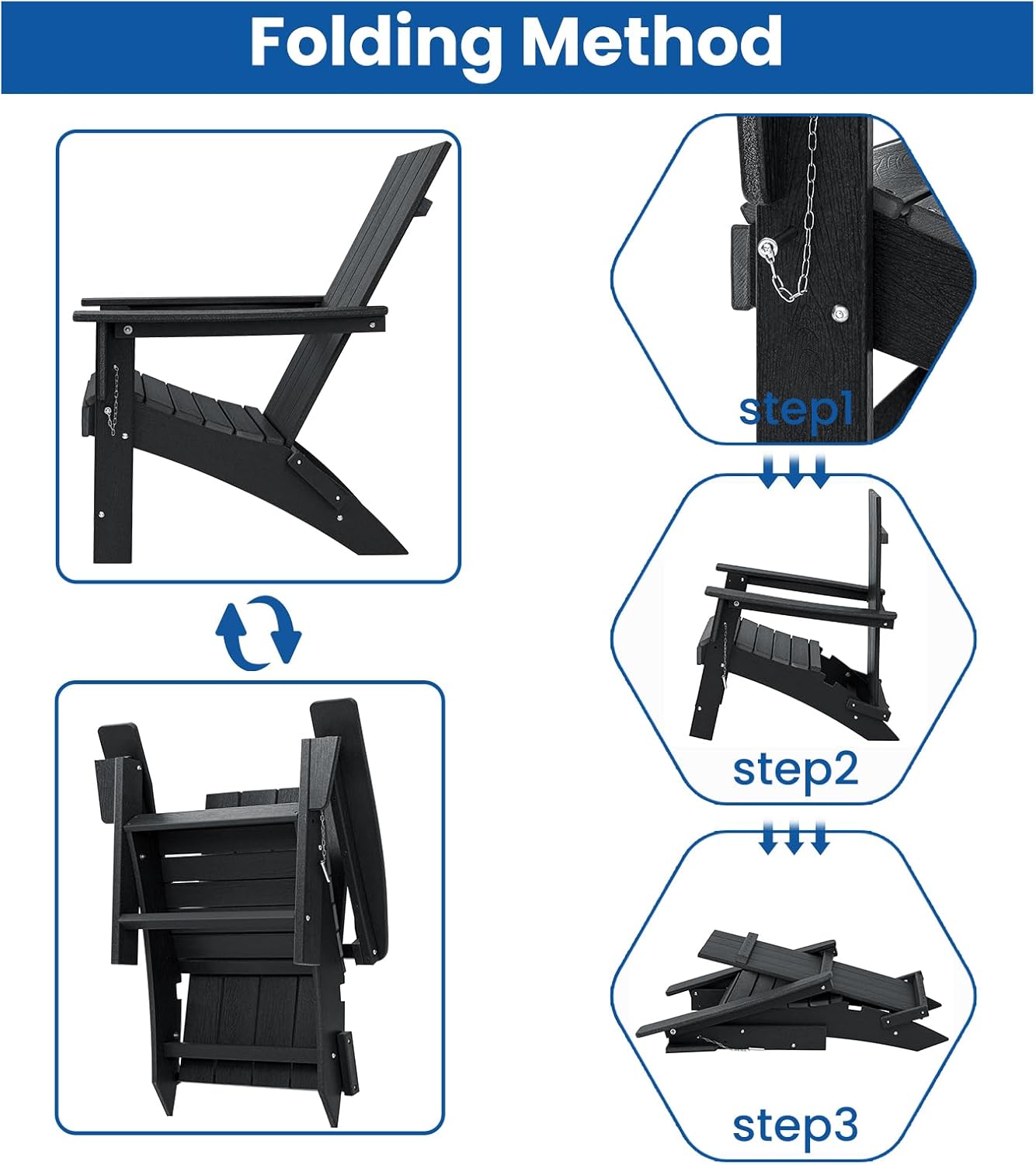 Folding Method

step1

step2

step3