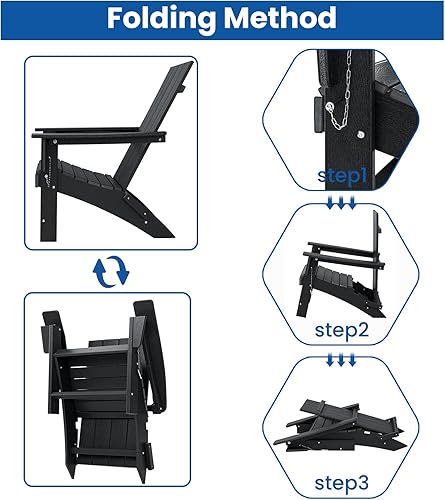 Folding Method

step1

step2

step3