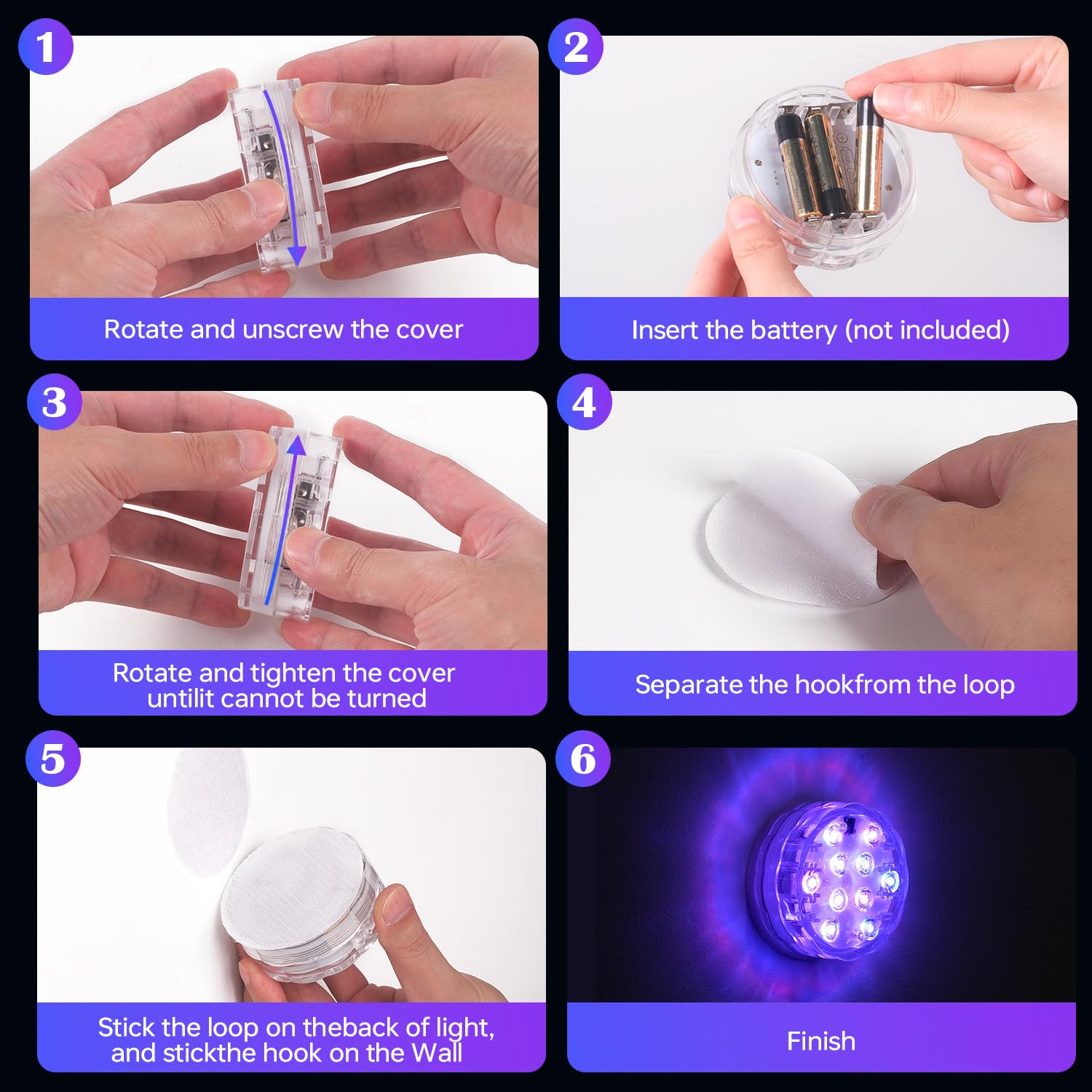 1
Rotate and unscrew the cover

2
Insert the battery (not included)

3
Rotate and tighten the cover untilit cannot be turned

4
Separate the hookfrom the loop

5
Stick the loop on theback of light, and stickthe hook on the Wall

6
Finish