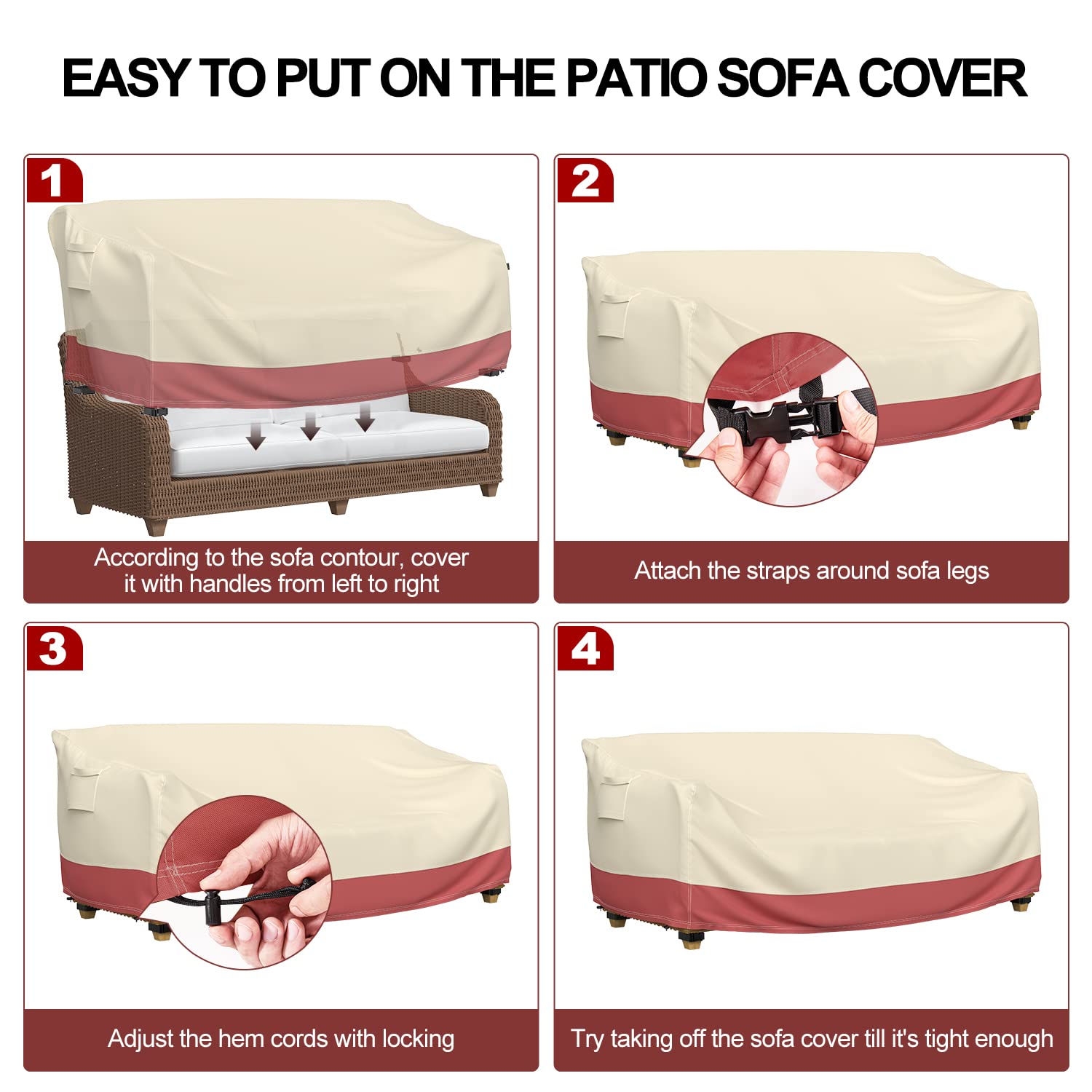 EASY TO PUT ON THE PATIO SOFA COVER

1

According to the sofa contour, cover it with handles from left to right

2

Attach the straps around sofa legs

3

Adjust the hem cords with locking

4

Try taking off the sofa cover till it's tight enough