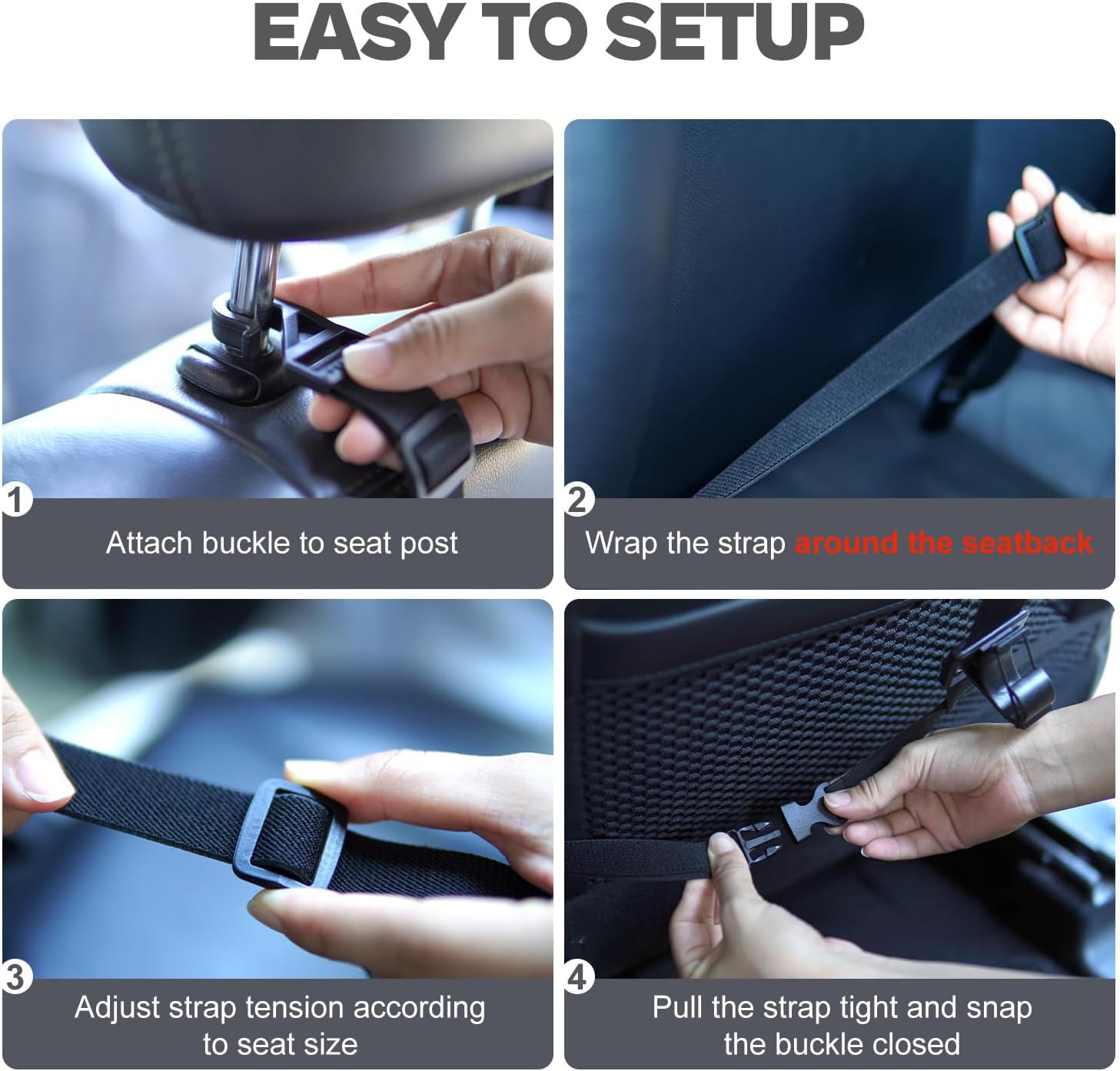 EASY TO SETUP

1
Attach buckle to seat post

2
Wrap the strap around the seatback

3
Adjust strap tension according to seat size

4
Pull the strap tight and snap the buckle closed