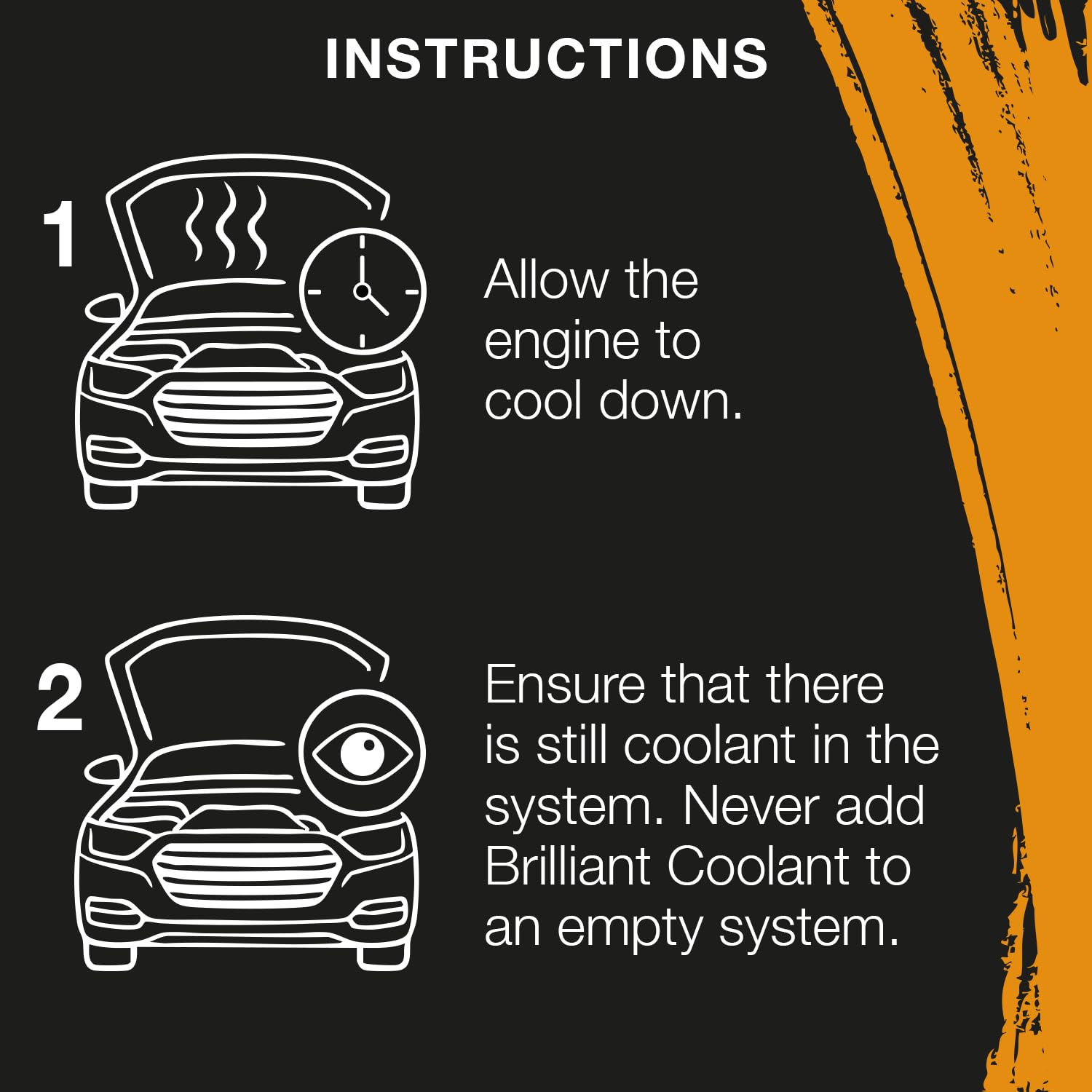 INSTRUCTIONS

1

Allow the engine to cool down.

2

Ensure that there is still coolant in the system. Never add Brilliant Coolant to an empty system.