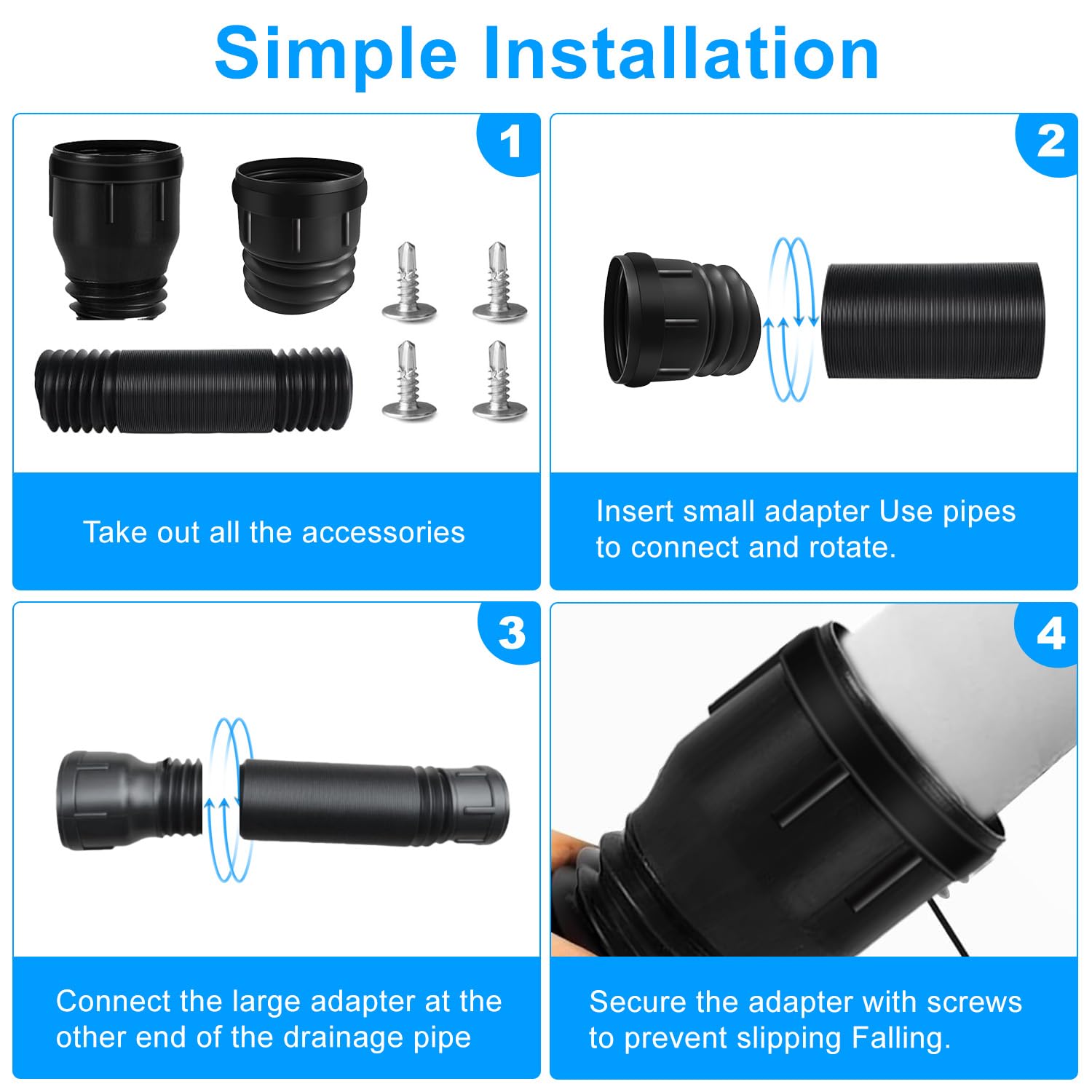 Simple Installation

1

Take out all the accessories

2

Insert small adapter Use pipes to connect and rotate.

3

Connect the large adapter at the other end of the drainage pipe

4

Secure the adapter with screws to prevent slipping Falling.