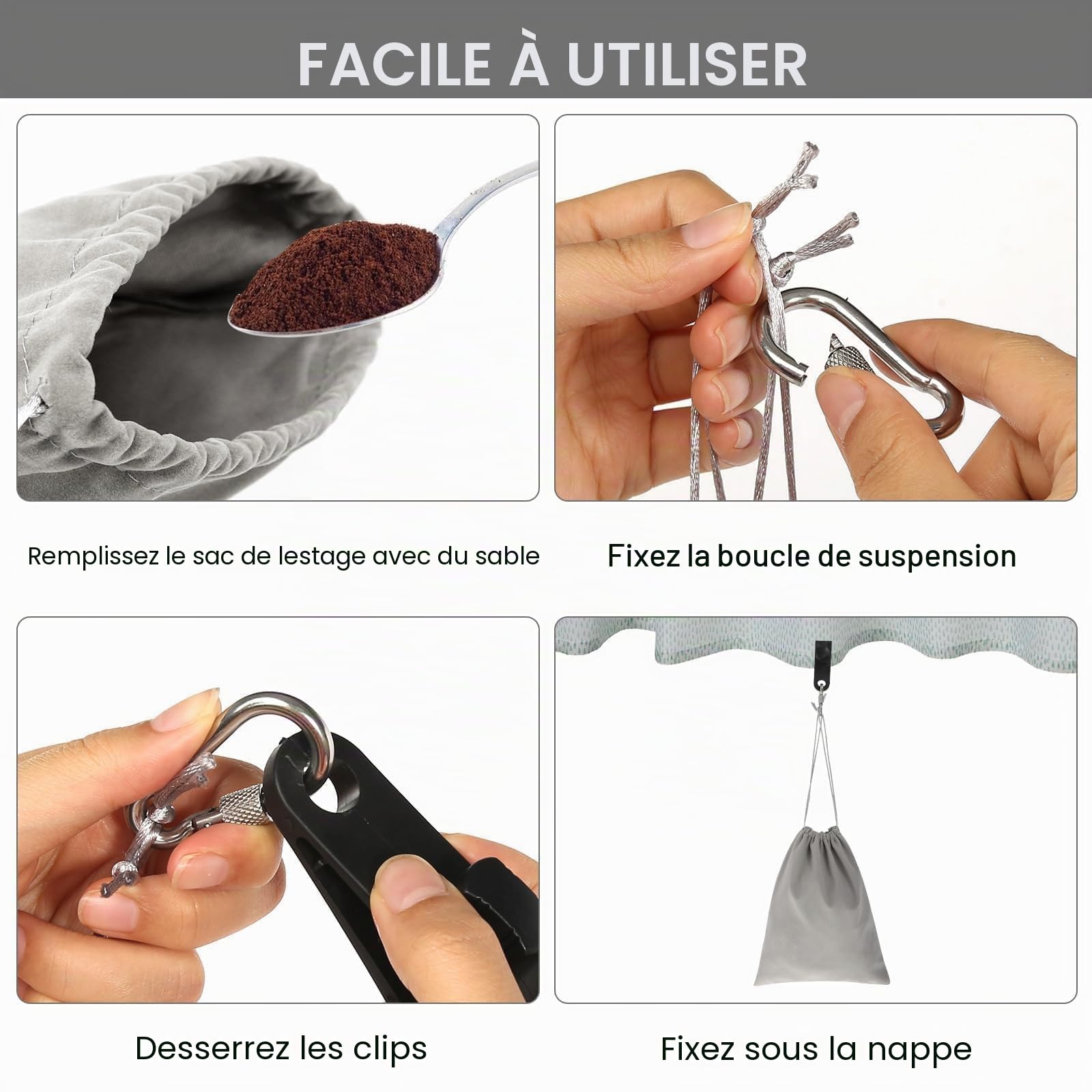 FACILE À UTILISER

Remplissez le sac de lestage avec du sable

Fixez la boucle de suspension

Desserrez les clips

Fixez sous la nappe