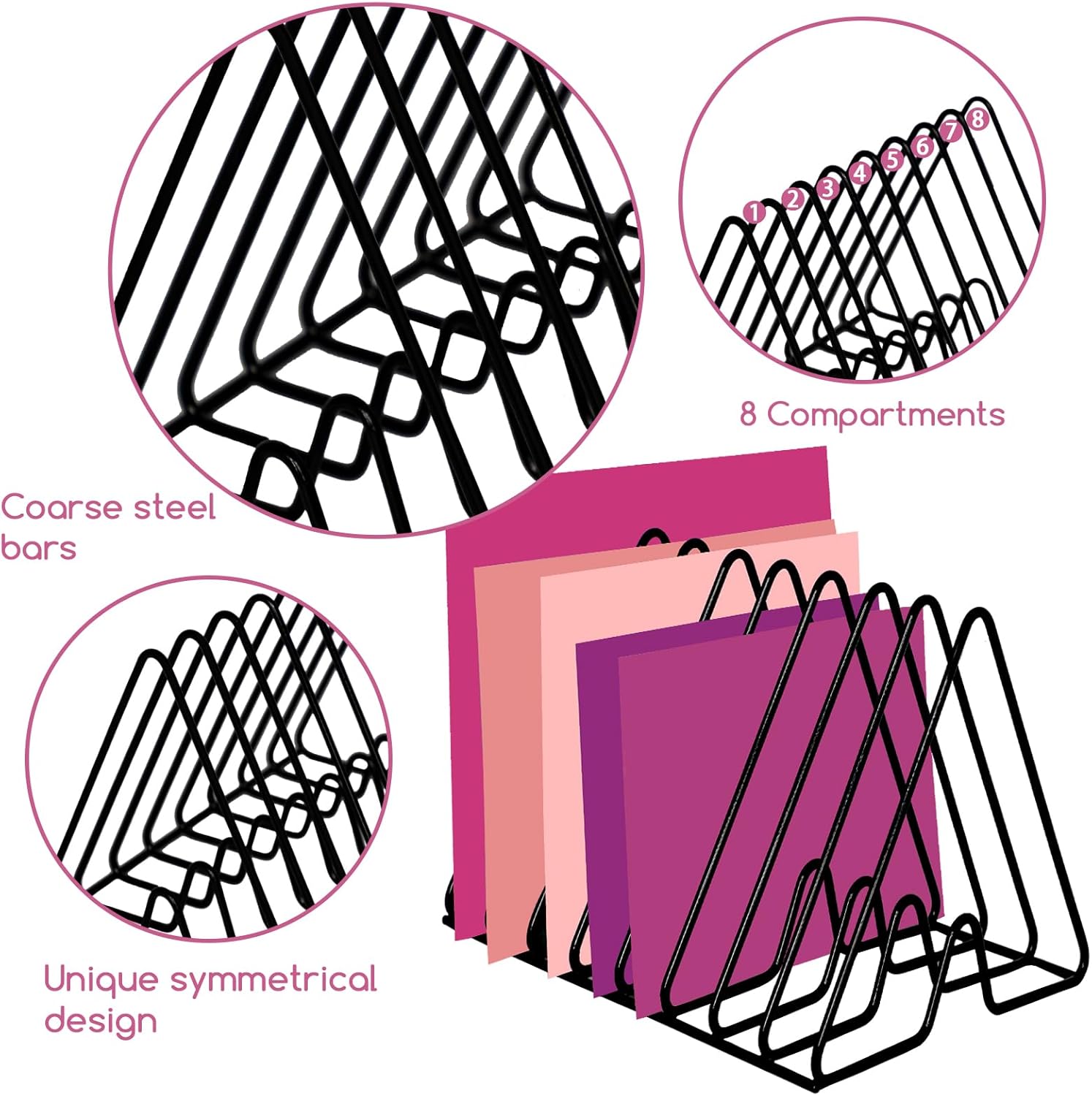 1 2 3 4 5 6 7 8

8 Compartments

Coarse steel bars

Unique symmetrical design