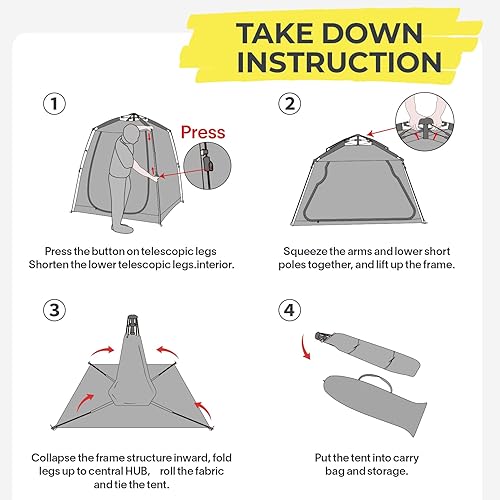 TAKE DOWN INSTRUCTION

1

Press

Press the button on telescopic legs Shorten the lower telescopic legs.interior.

2

Squeeze the arms and lower short poles together, and lift up the frame.

3

Collapse the frame structure inward, fold legs up to central HUB, roll the fabric and tie the tent.

4

Put the tent into carry bag and storage.