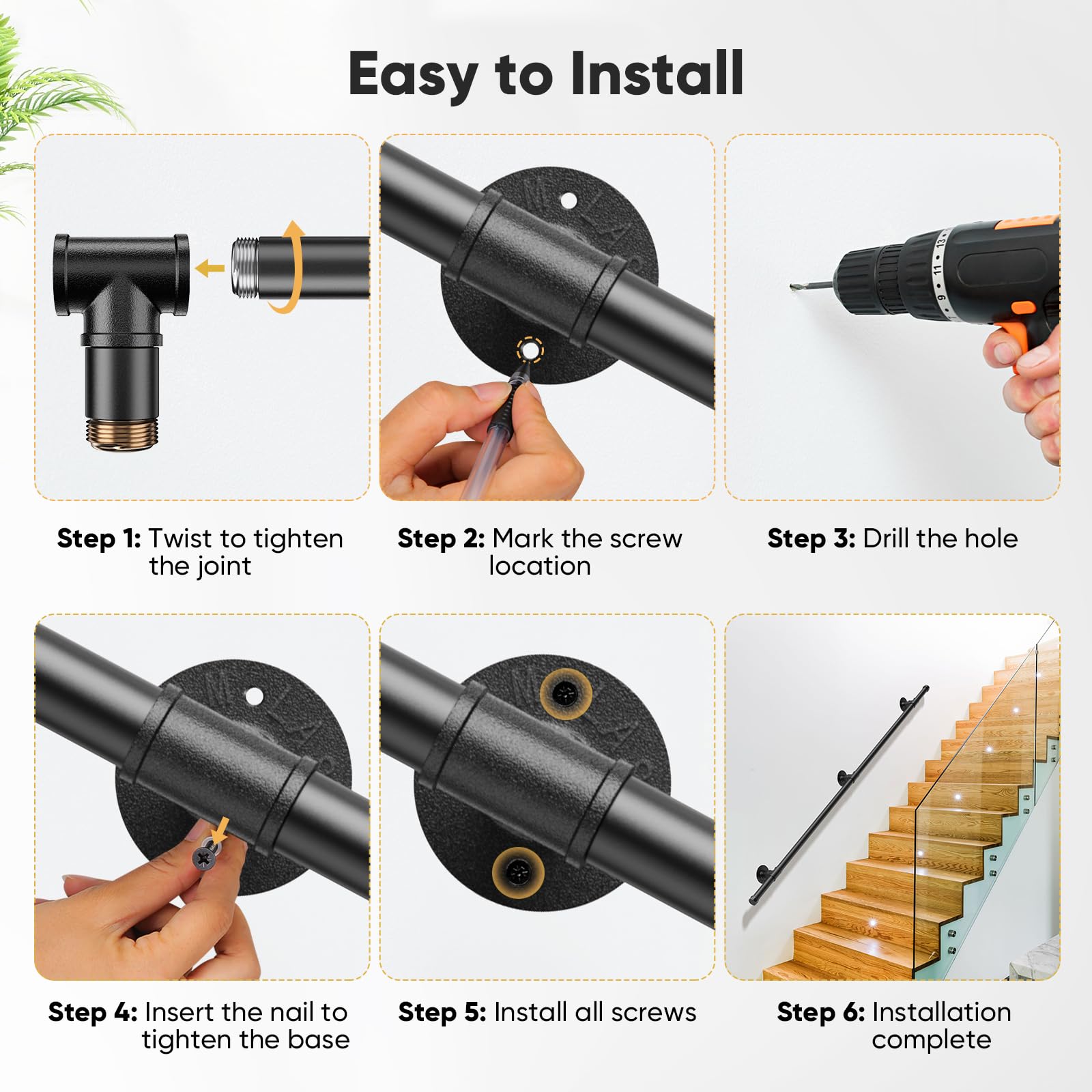 Easy to Install

Step 1: Twist to tighten the joint

Step 2: Mark the screw location

Step 3: Drill the hole

Step 4: Insert the nail to tighten the base

Step 5: Install all screws

Step 6: Installation complete